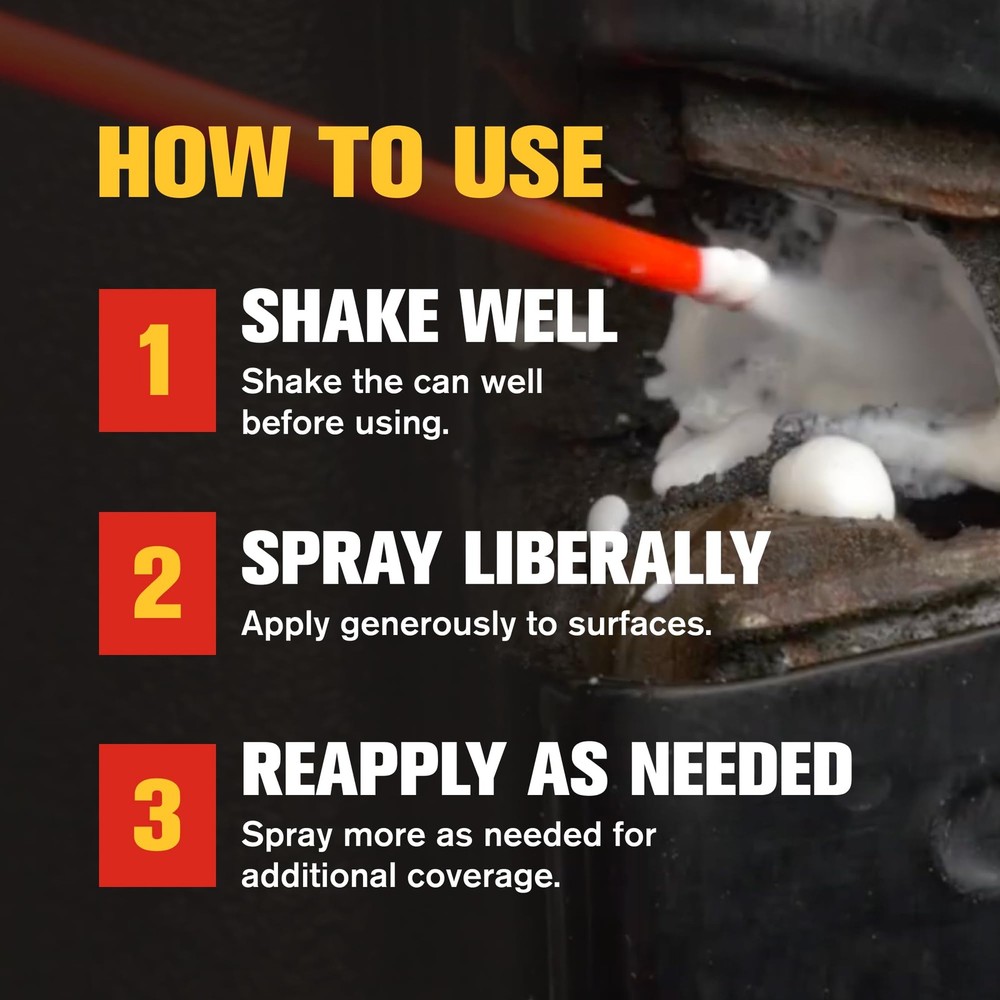 HOW TO USE

1 SHAKE WELL
Shake the can well before using.

2 SPRAY LIBERALLY
Apply generously to surfaces.

3 REAPPLY AS NEEDED
Spray more as needed for additional coverage.