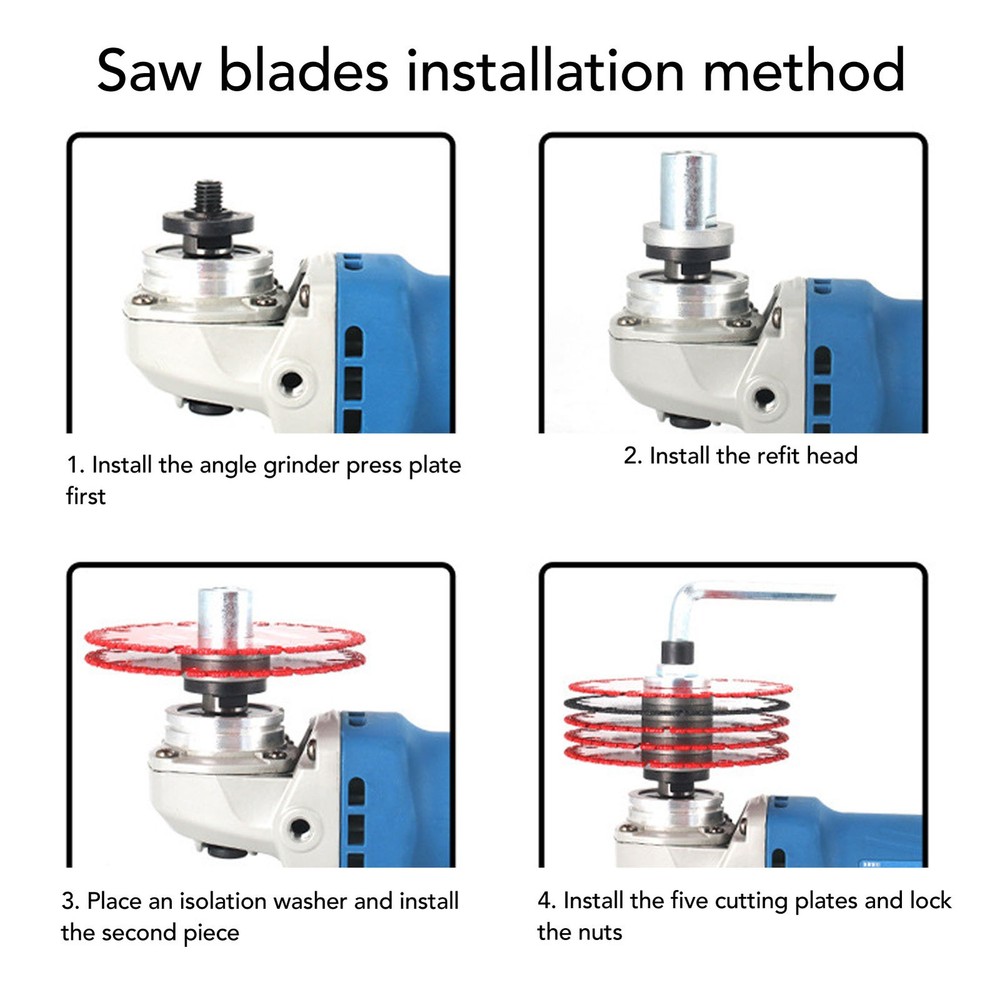 Saw blades installation method

1. Install the angle grinder press plate first

2. Install the refit head

3. Place an isolation washer and install the second piece

4. Install the five cutting plates and lock the nuts