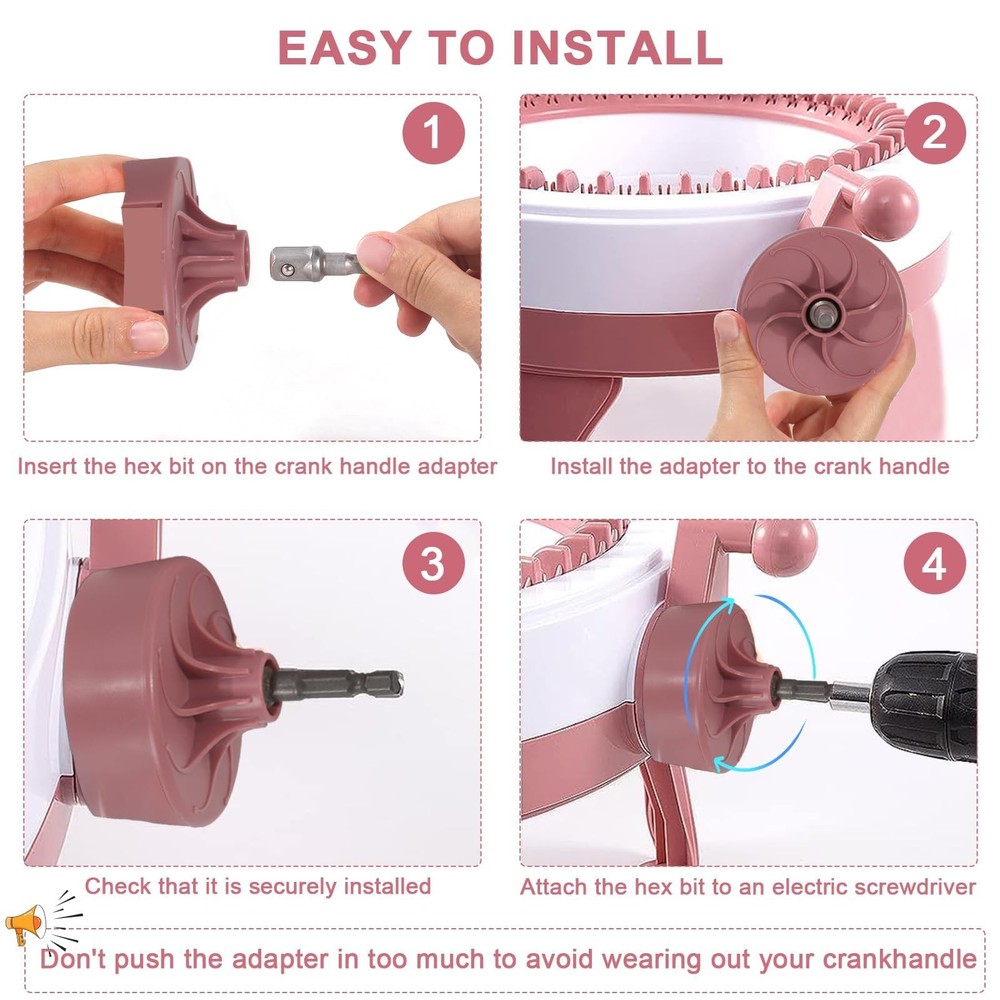 EASY TO INSTALL

1

Insert the hex bit on the crank handle adapter

2

Install the adapter to the crank handle

3

Check that it is securely installed

4

Attach the hex bit to an electric screwdriver

Don't push the adapter in too much to avoid wearing out your crankhandle