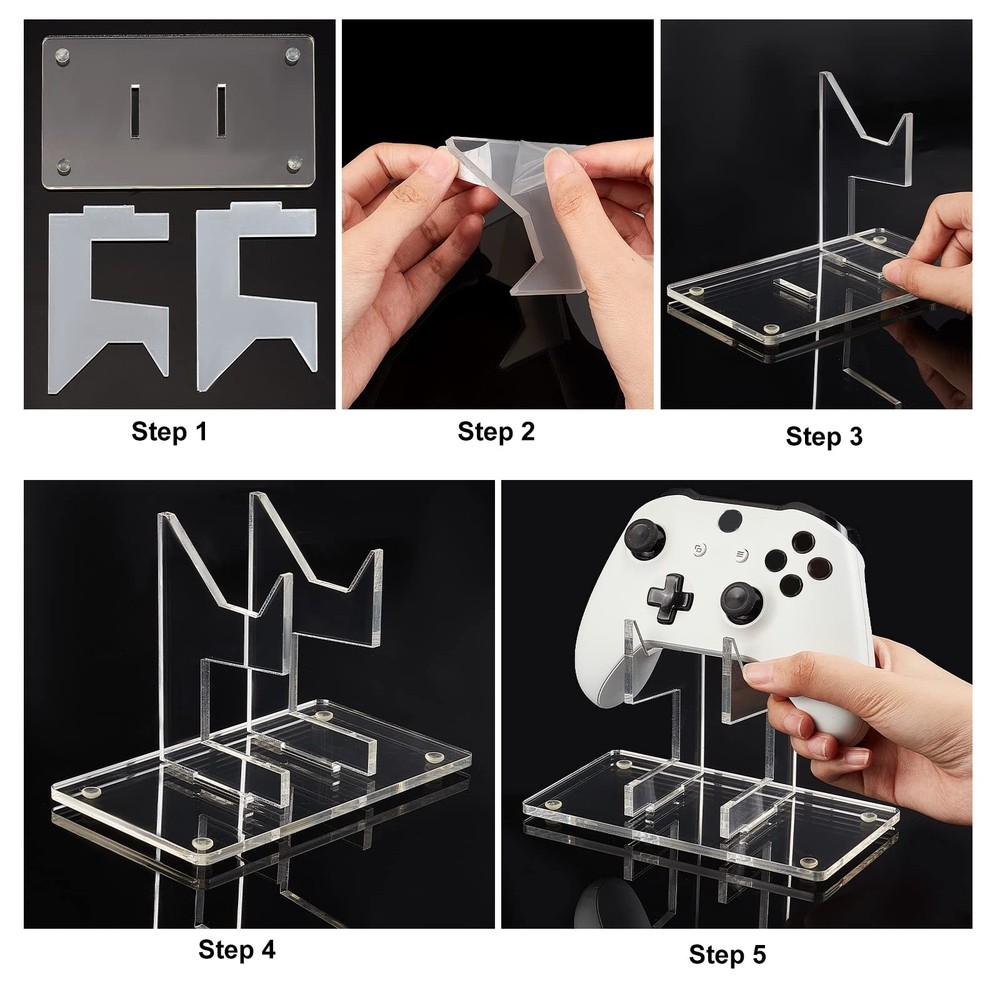 Step 1

Step 2

Step 3

Step 4

Step 5