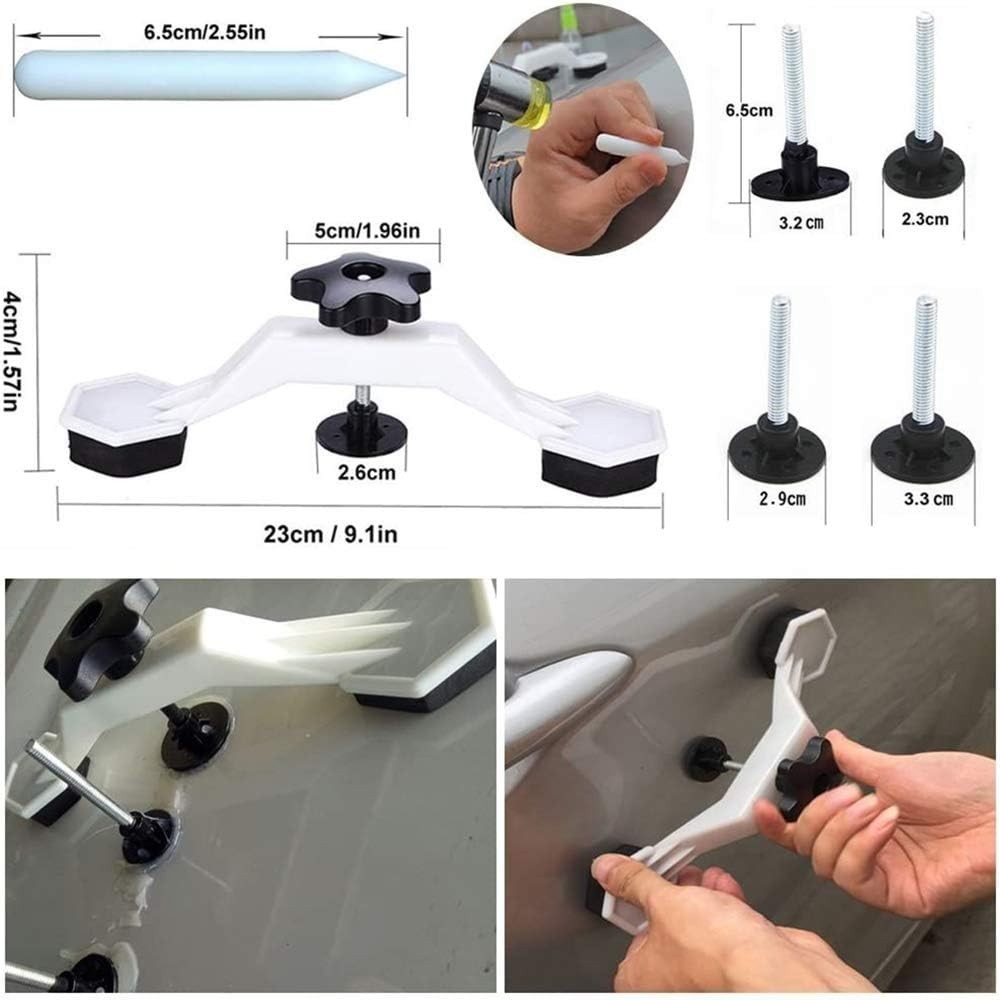 6.5cm/2.55in

6.5cm

3.2 cm

2.3cm

5cm/1.96in

4cm/1.57in

2.6cm

2.9cm

3.3 cm

23cm / 9.1in