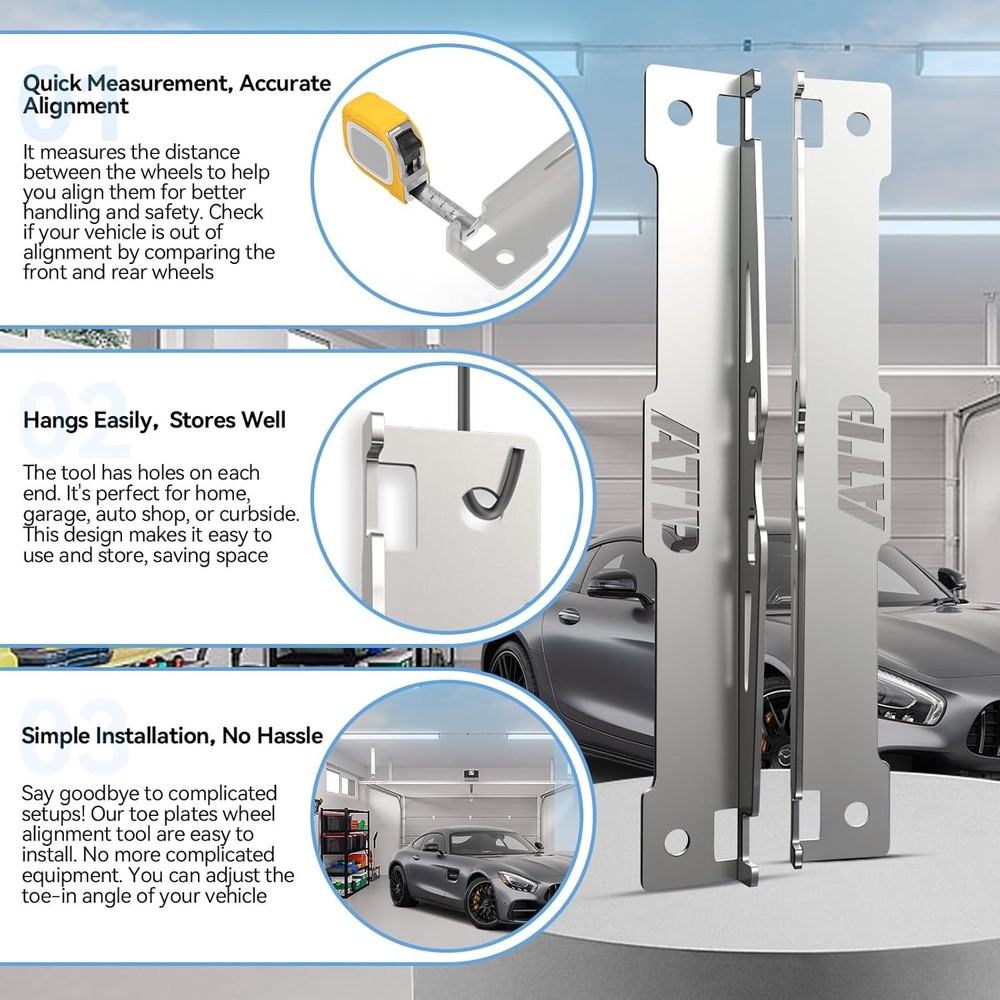 01

Quick Measurement, Accurate Alignment

It measures the distance between the wheels to help you align them for better handling and safety. Check if your vehicle is out of alignment by comparing the front and rear wheels

02

Hangs Easily, Stores Well

The tool has holes on each end. It's perfect for home, garage, auto shop, or curbside. This design makes it easy to use and store, saving space

03

Simple Installation, No Hassle

Say goodbye to complicated setups! Our toe plates wheel alignment tool are easy to install. No more complicated equipment. You can adjust the toe-in angle of your vehicle

ATD

ATD