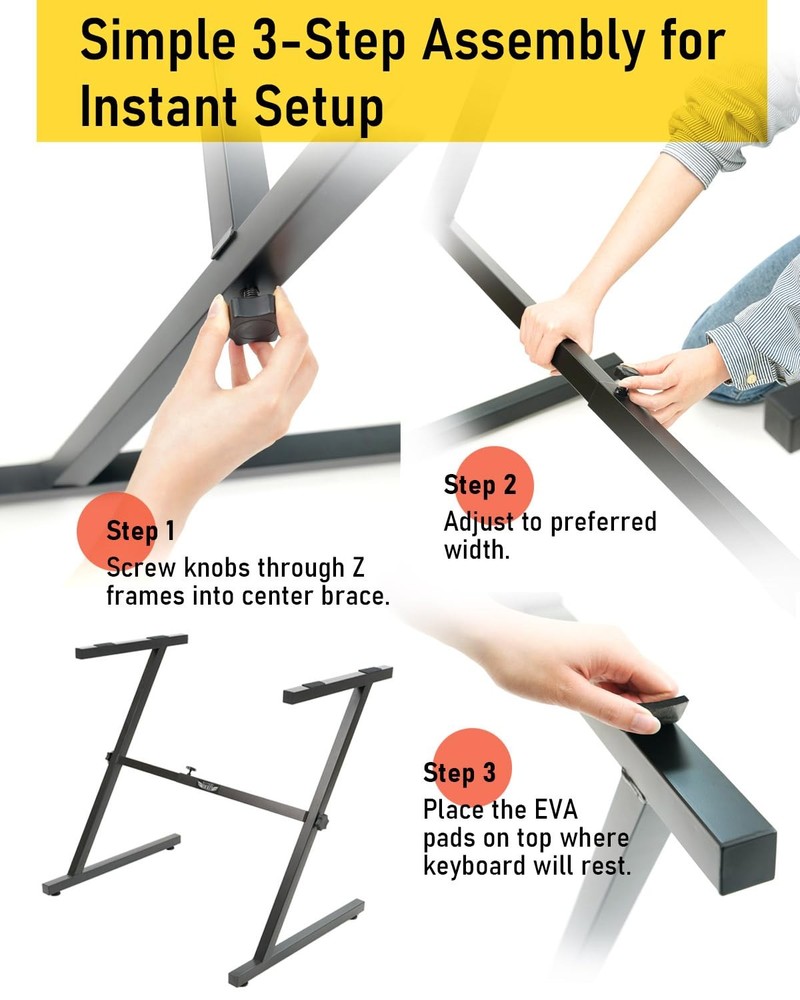 Simple 3-Step Assembly for Instant Setup

Step 1
Screw knobs through Z frames into center brace.

Step 2
Adjust to preferred width.

Step 3
Place the EVA pads on top where keyboard will rest.