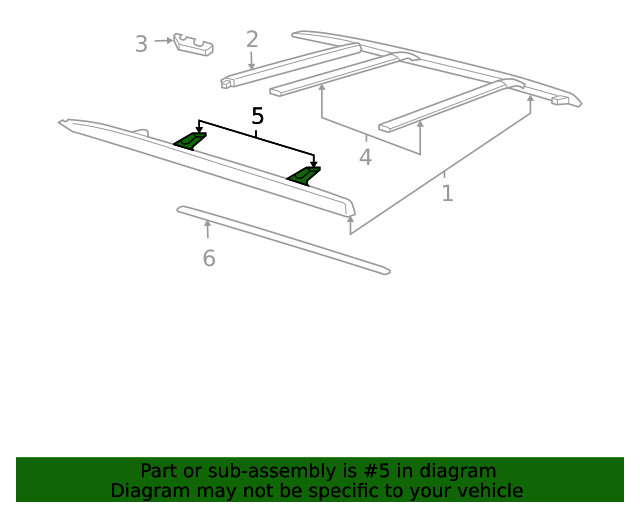 3
2
5
4
1
6

Part or sub-assembly is #5 in diagram
Diagram may not be specific to your vehicle