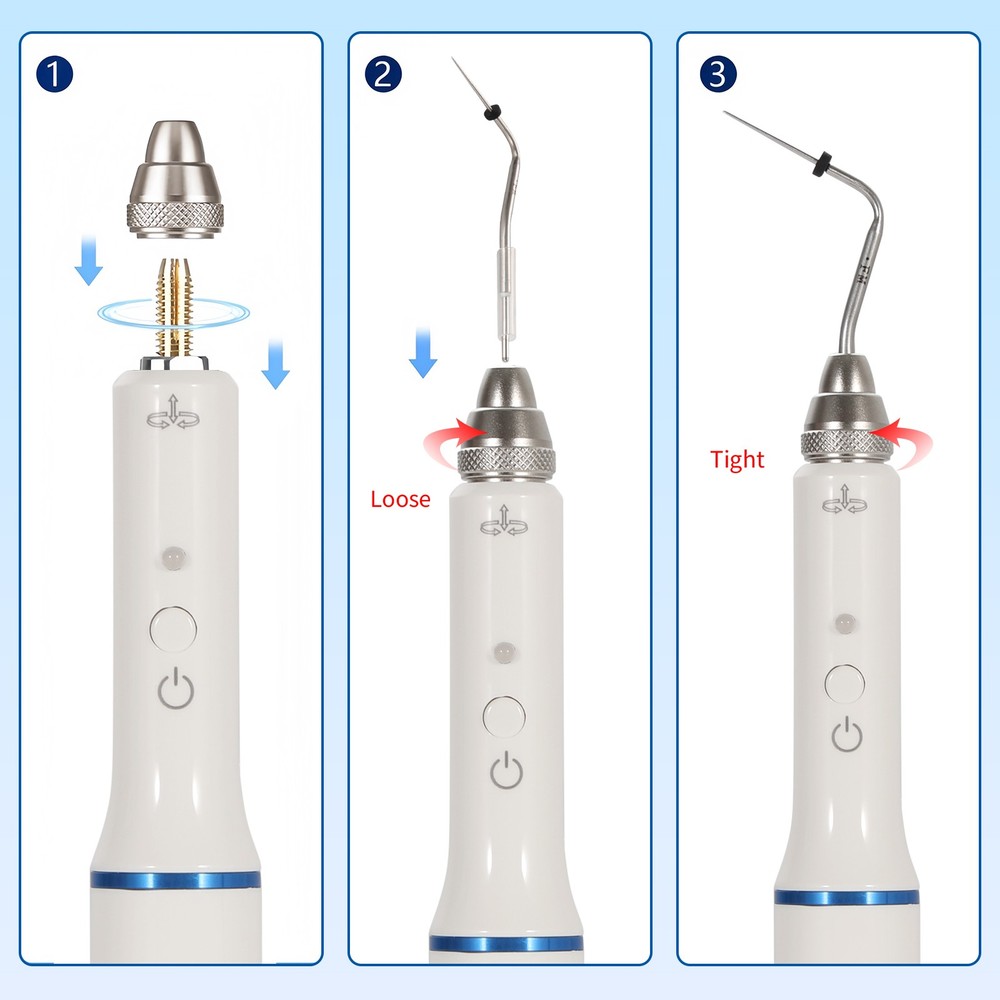 1

2

Loose

3

Tight