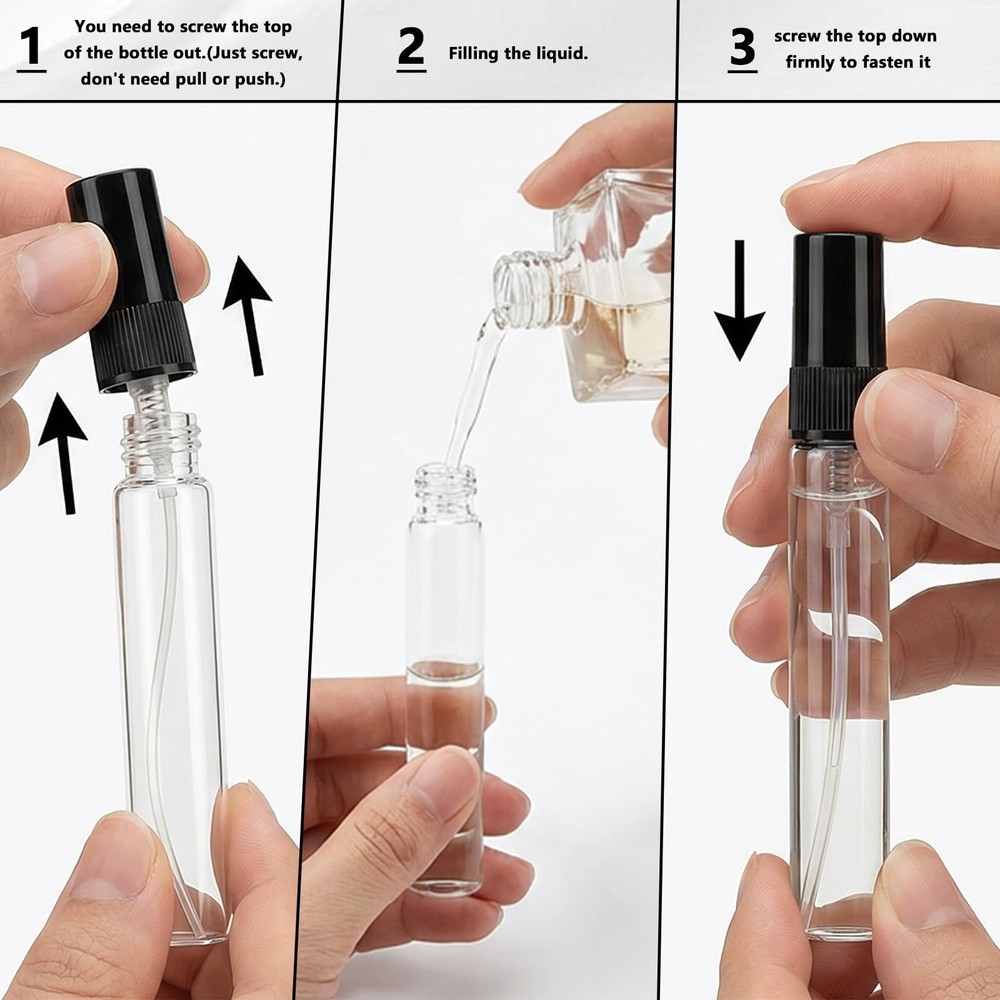 1 You need to screw the top of the bottle out.(Just screw, don't need pull or push.)

2 Filling the liquid.

3 screw the top down firmly to fasten it