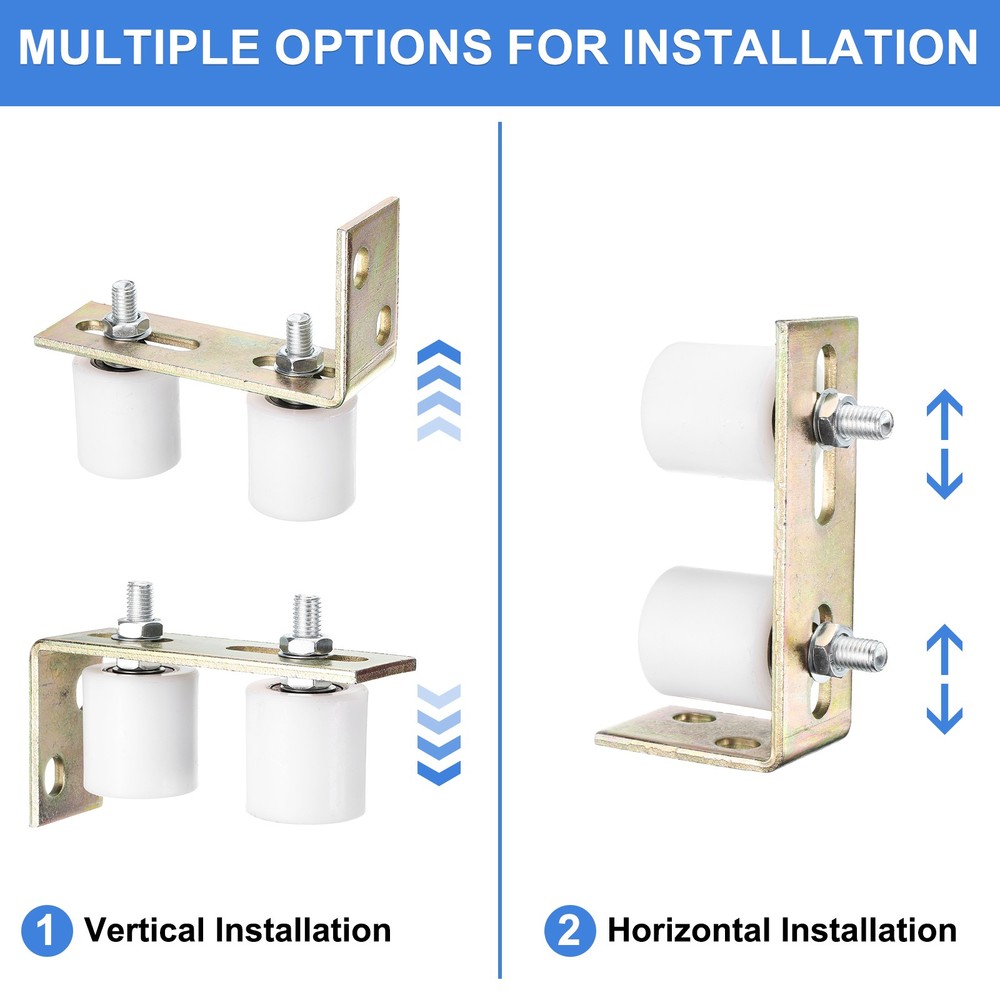 MULTIPLE OPTIONS FOR INSTALLATION

1 Vertical Installation

2 Horizontal Installation