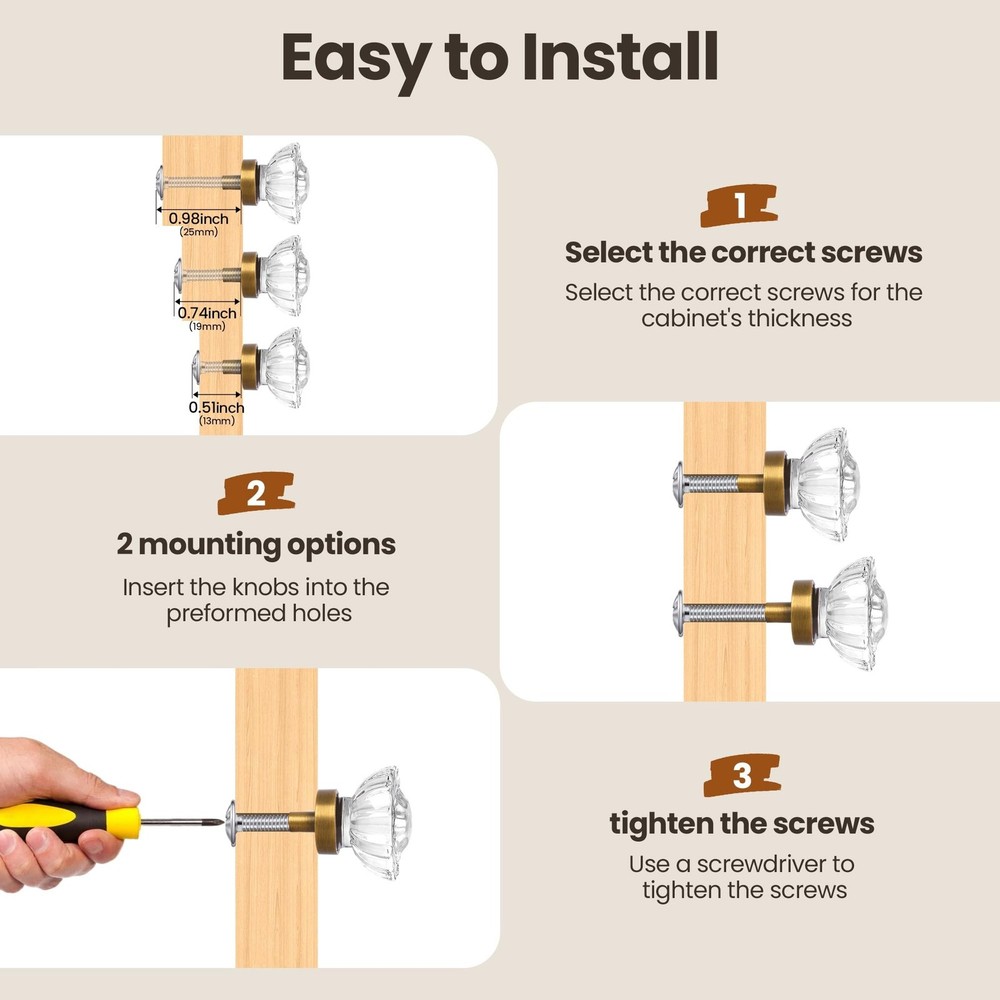 Easy to Install

0.98inch
(25mm)

0.74inch
(19mm)

0.51inch
(13mm)

1

Select the correct screws

Select the correct screws for the cabinet's thickness

2

2 mounting options

Insert the knobs into the preformed holes

3

tighten the screws

Use a screwdriver to tighten the screws