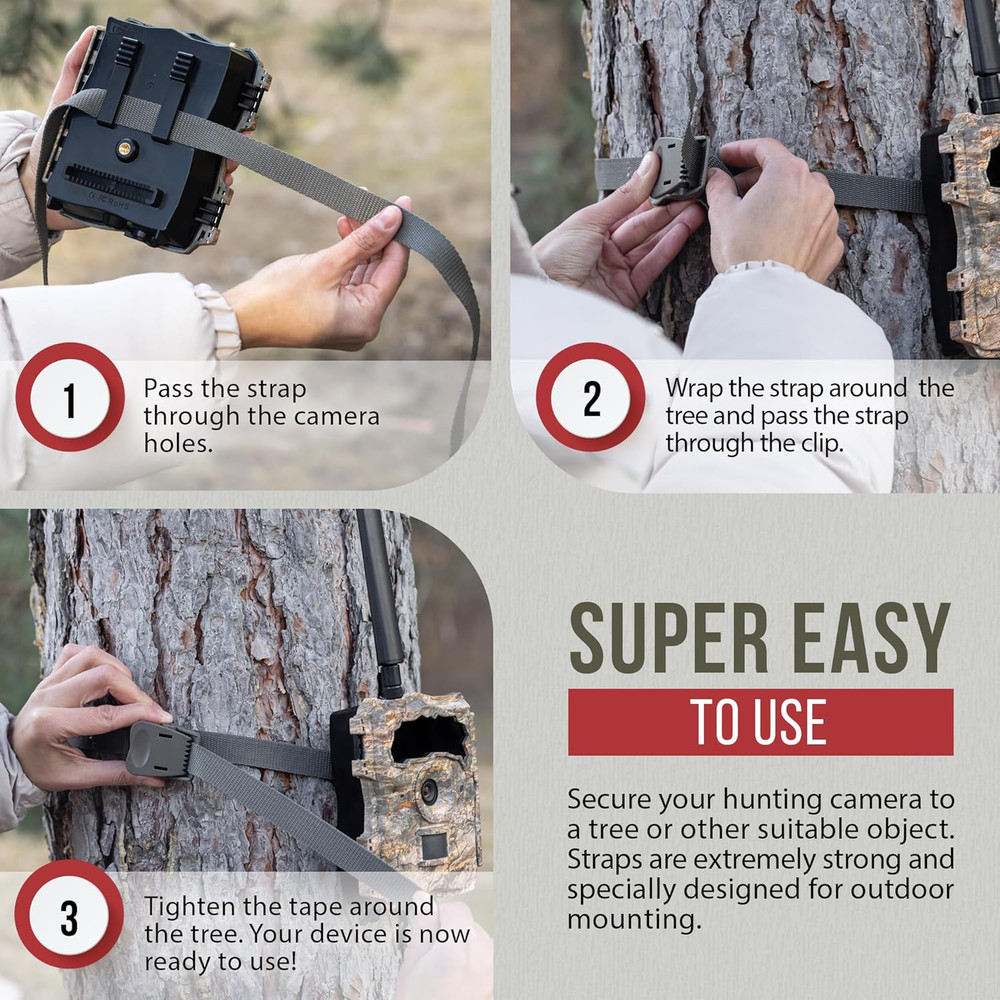 1
Pass the strap through the camera holes.

2
Wrap the strap around the tree and pass the strap through the clip.

3
Tighten the tape around the tree. Your device is now ready to use!

SUPER EASY
TO USE

Secure your hunting camera to a tree or other suitable object. Straps are extremely strong and specially designed for outdoor mounting.