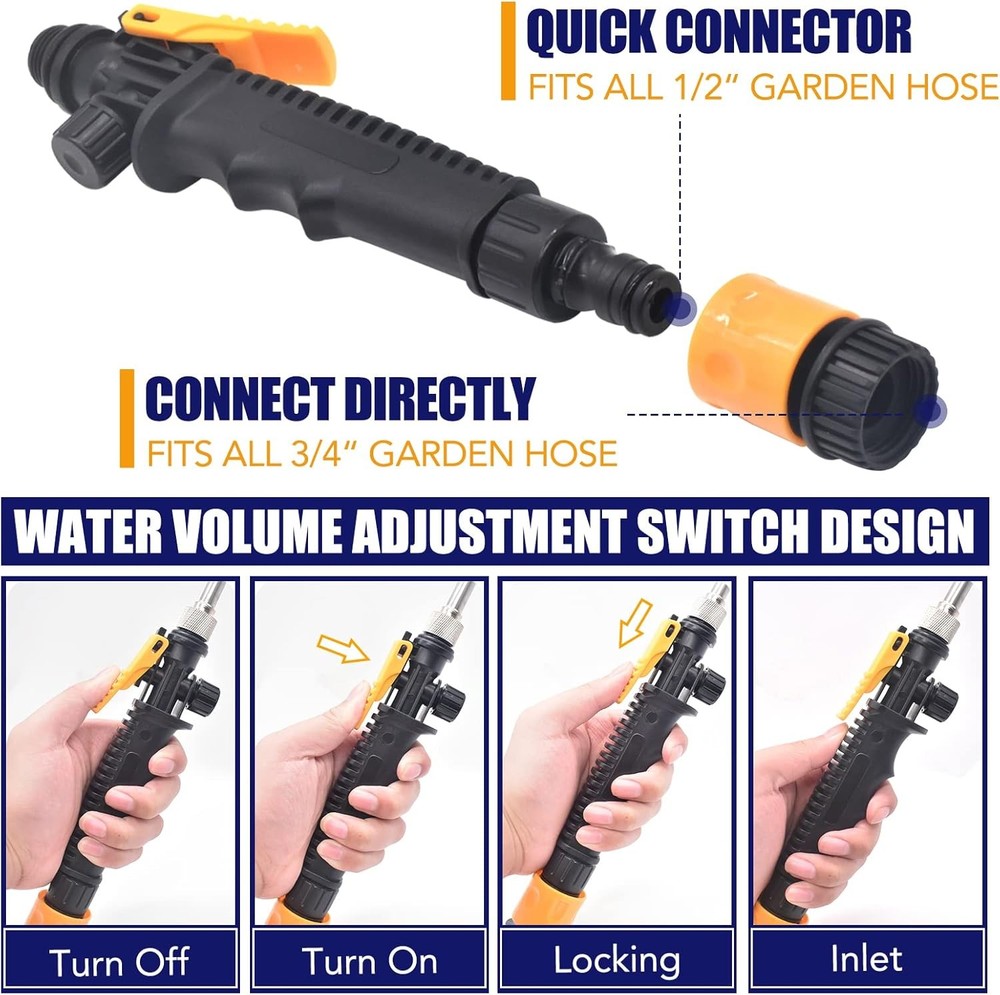 QUICK CONNECTOR
FITS ALL 1/2" GARDEN HOSE

CONNECT DIRECTLY
FITS ALL 3/4" GARDEN HOSE

WATER VOLUME ADJUSTMENT SWITCH DESIGN

Turn Off

Turn On

Locking

Inlet