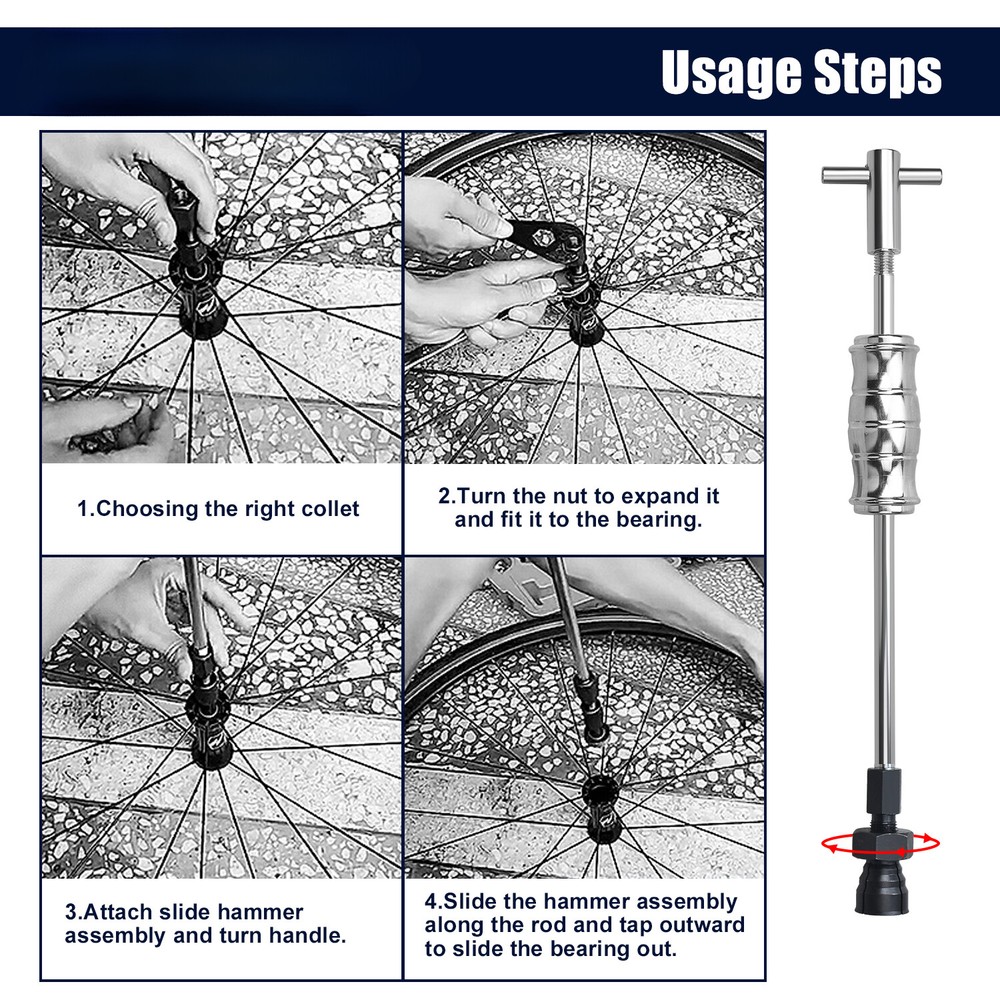 Usage Steps

1.Choosing the right collet

2.Turn the nut to expand it and fit it to the bearing.

3.Attach slide hammer assembly and turn handle.

4.Slide the hammer assembly along the rod and tap outward to slide the bearing out.