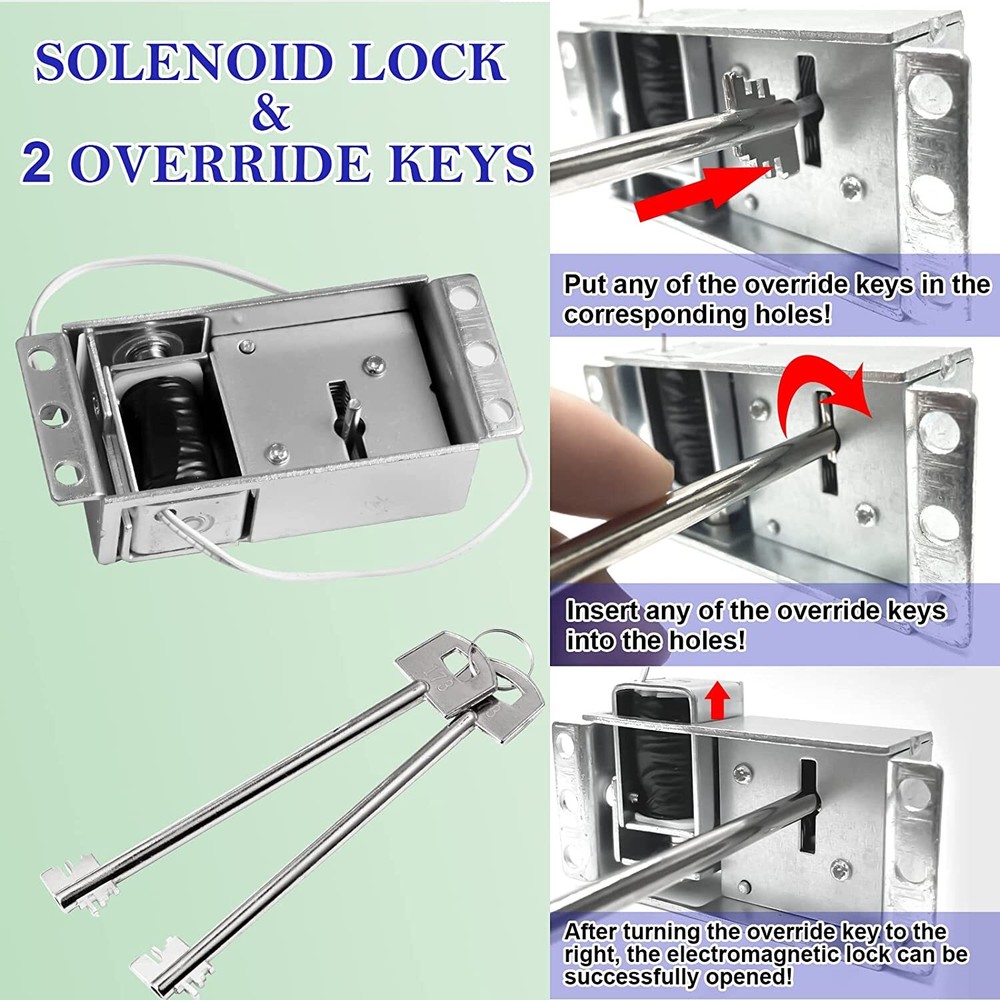 SOLENOID LOCK
&
2 OVERRIDE KEYS

Put any of the override keys in the corresponding holes!

Insert any of the override keys into the holes!

After turning the override key to the right, the electromagnetic lock can be successfully opened!