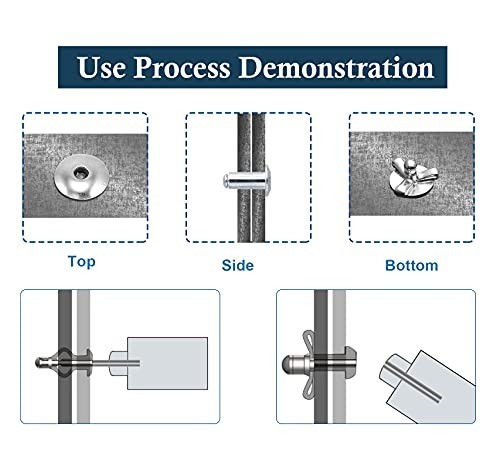 Use Process Demonstration

Top

Side

Bottom