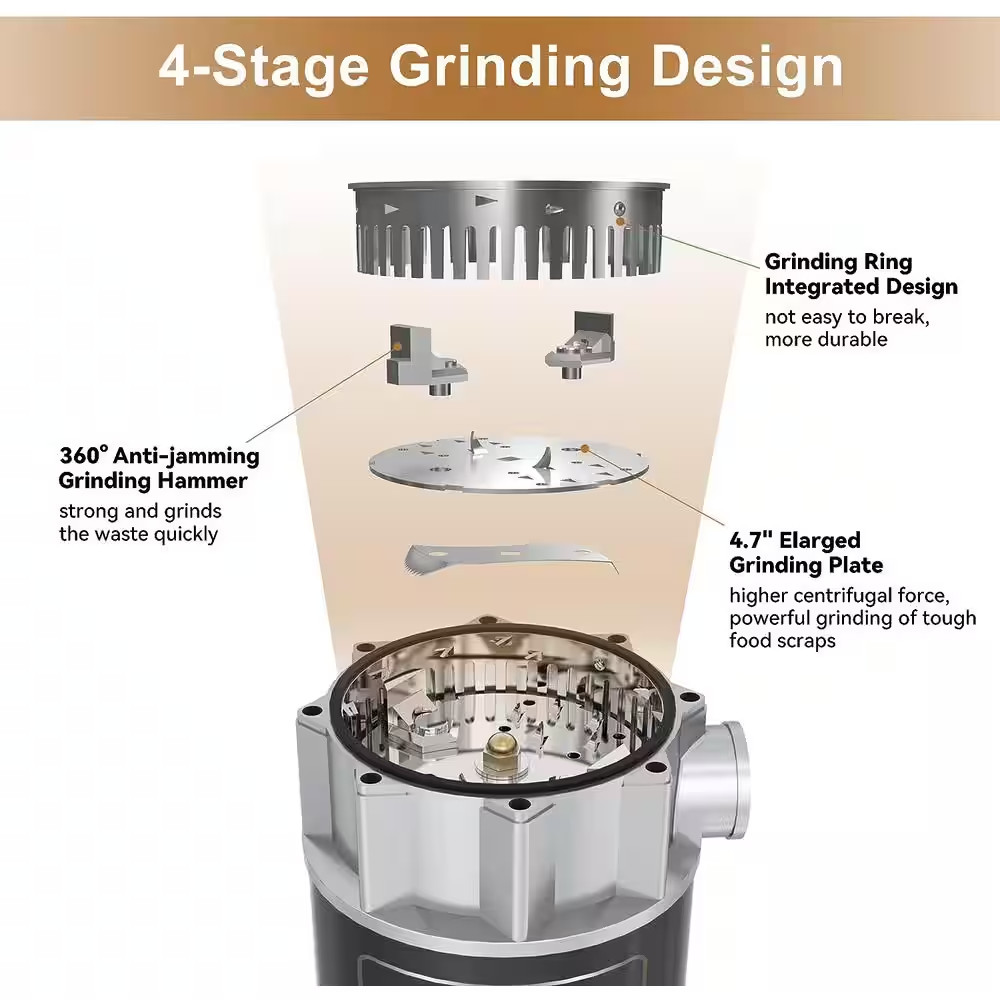 4-Stage Grinding Design

Grinding Ring Integrated Design
not easy to break, more durable

360° Anti-jamming Grinding Hammer
strong and grinds the waste quickly

4.7" Elarged Grinding Plate
higher centrifugal force, powerful grinding of tough food scraps