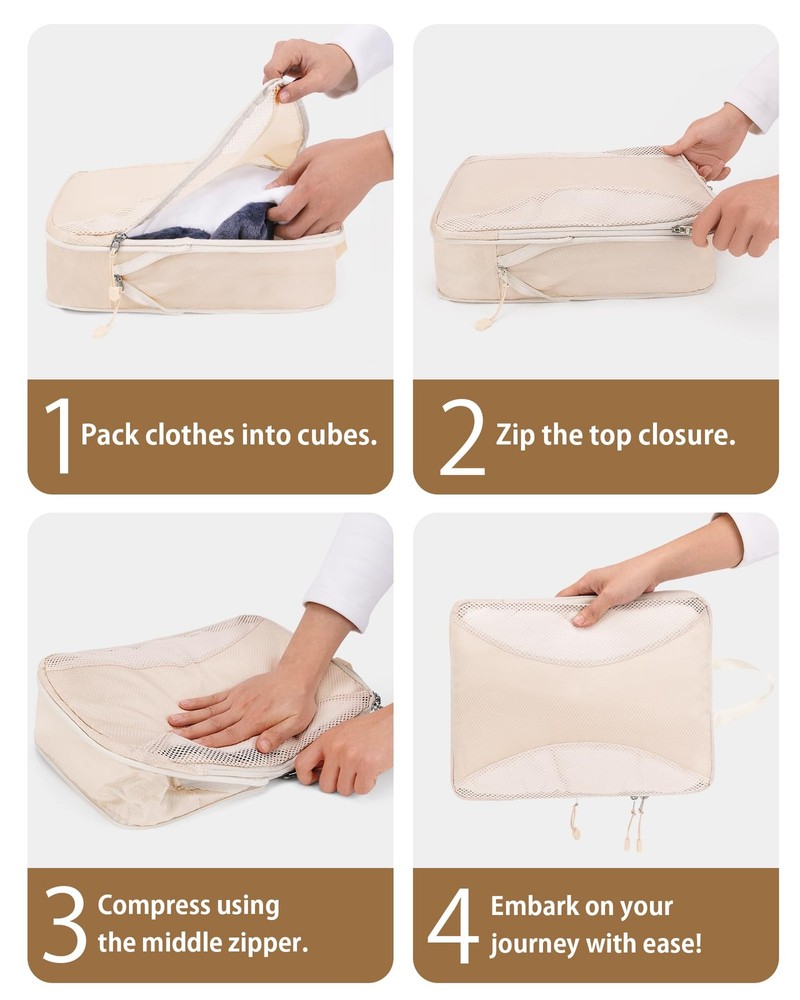 1 Pack clothes into cubes.

2 Zip the top closure.

3 Compress using the middle zipper.

4 Embark on your journey with ease!