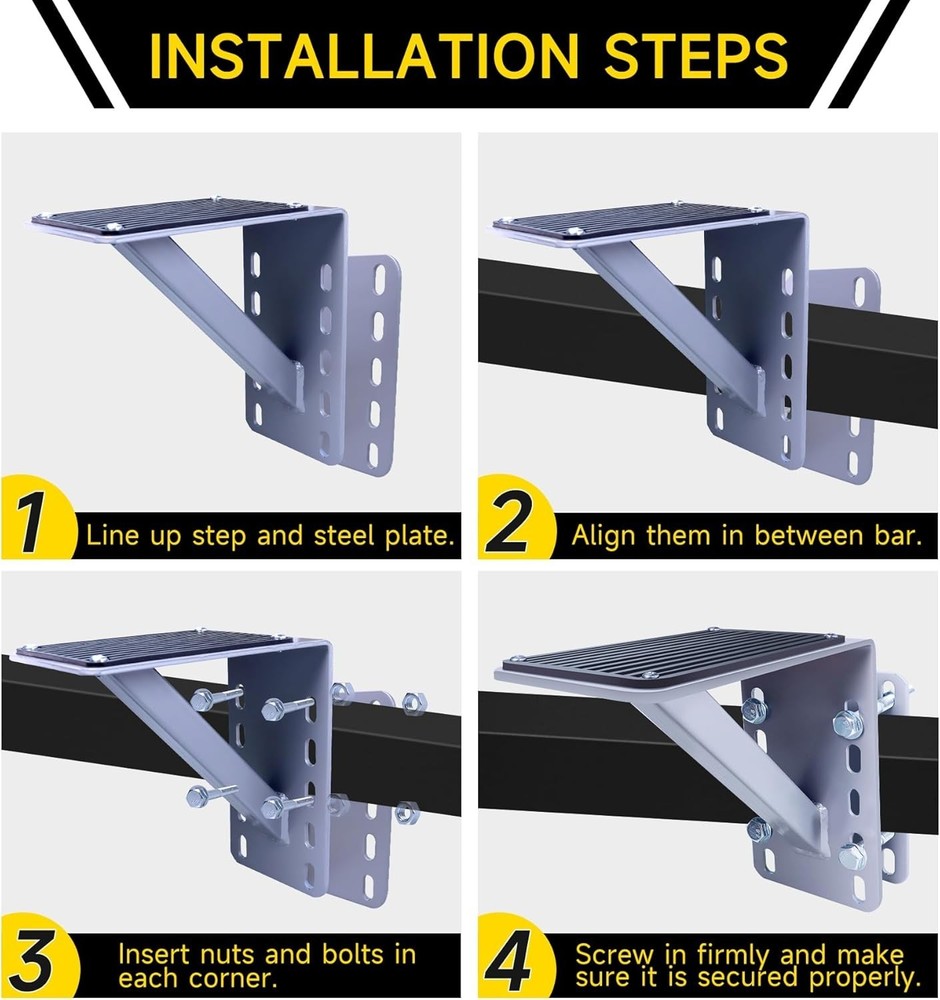 INSTALLATION STEPS

1 Line up step and steel plate.

2 Align them in between bar.

3 Insert nuts and bolts in each corner.

4 Screw in firmly and make sure it is secured properly.