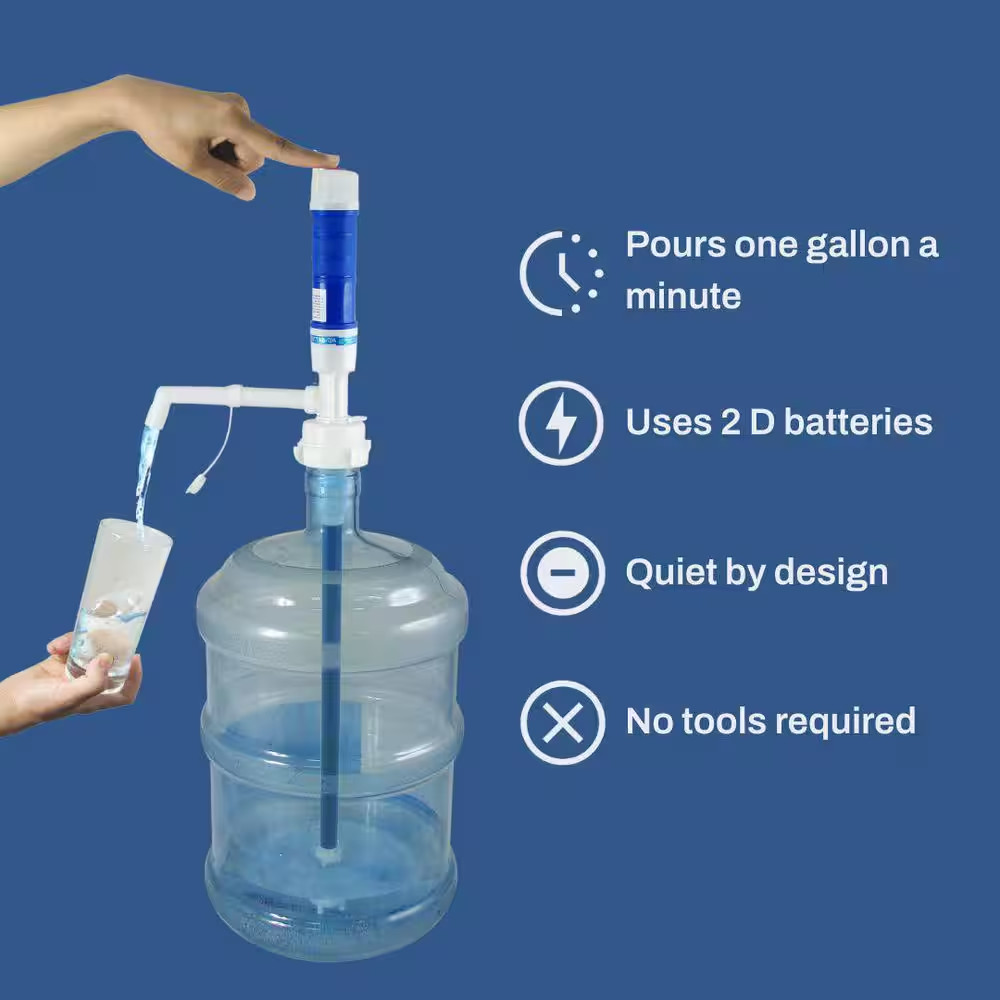 Pours one gallon a minute

Uses 2 D batteries

Quiet by design

No tools required