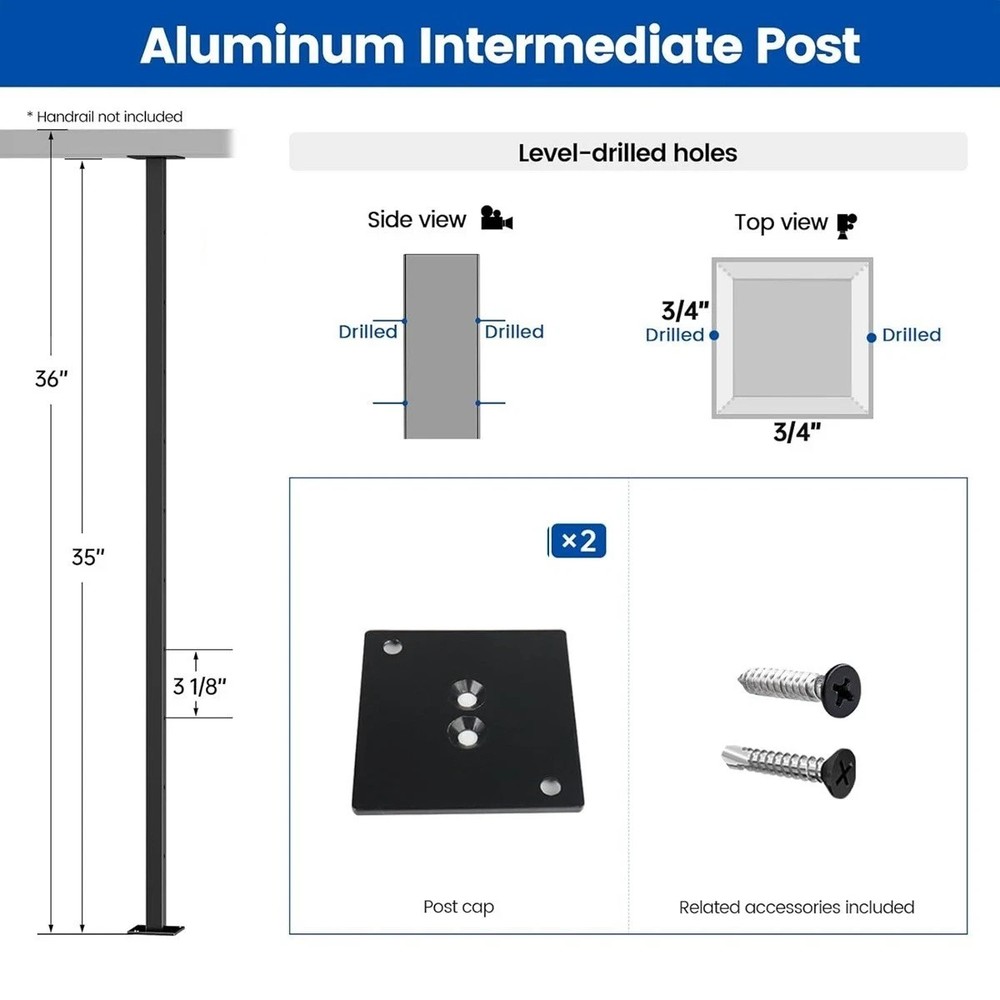 Aluminum Intermediate Post

* Handrail not included

36"

35"

3 1/8"

Level-drilled holes

Side view

Drilled

Drilled

Top view

3/4"

Drilled

Drilled

3/4"

×2

Post cap

Related accessories included