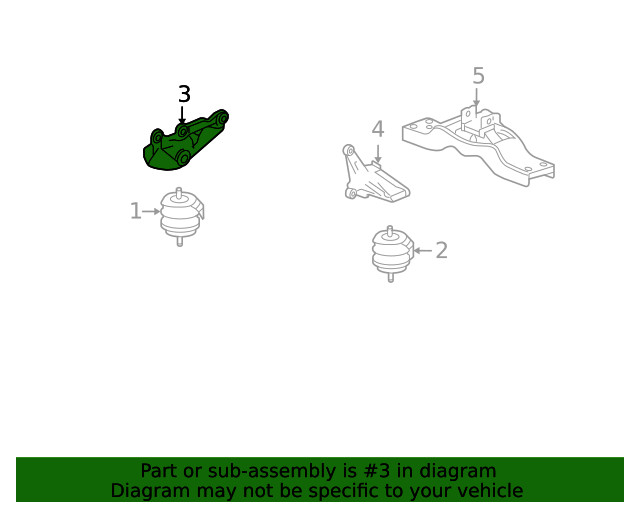 3

5

4

1

2

Part or sub-assembly is #3 in diagram
Diagram may not be specific to your vehicle