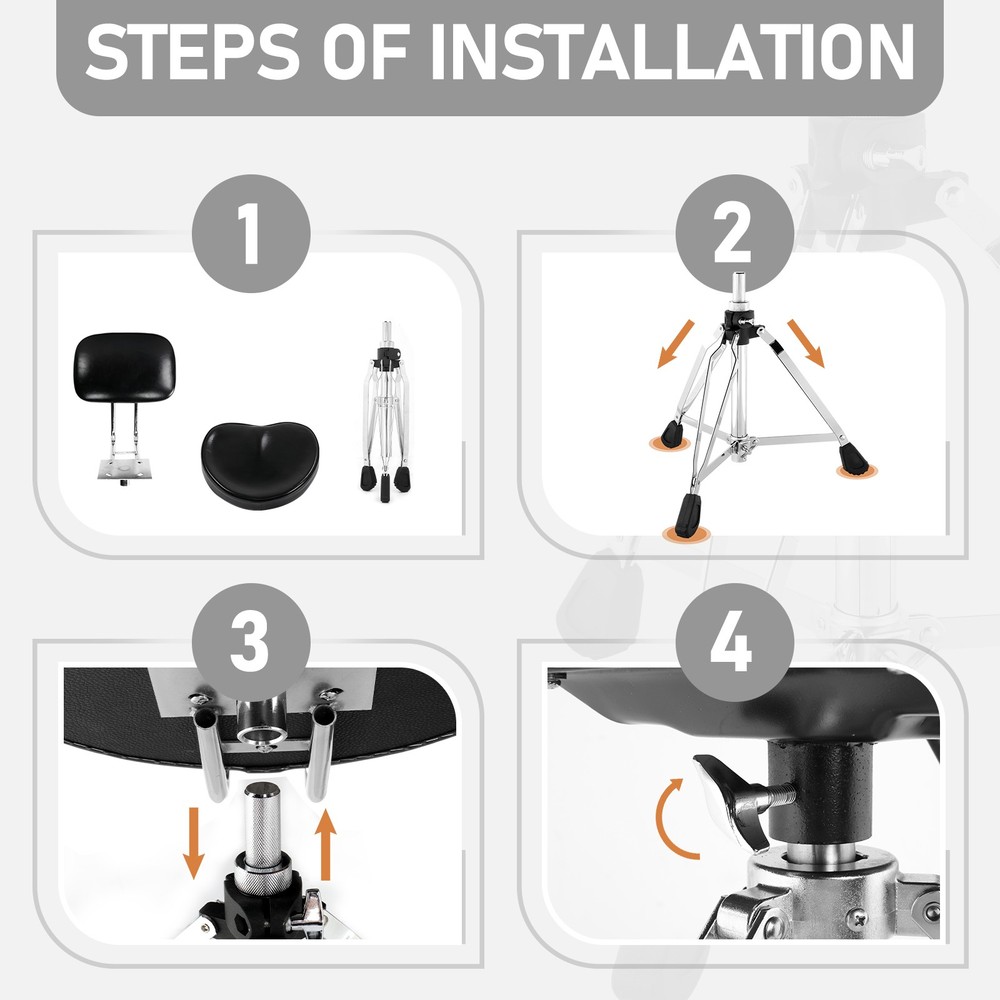 STEPS OF INSTALLATION

1

2

3

4