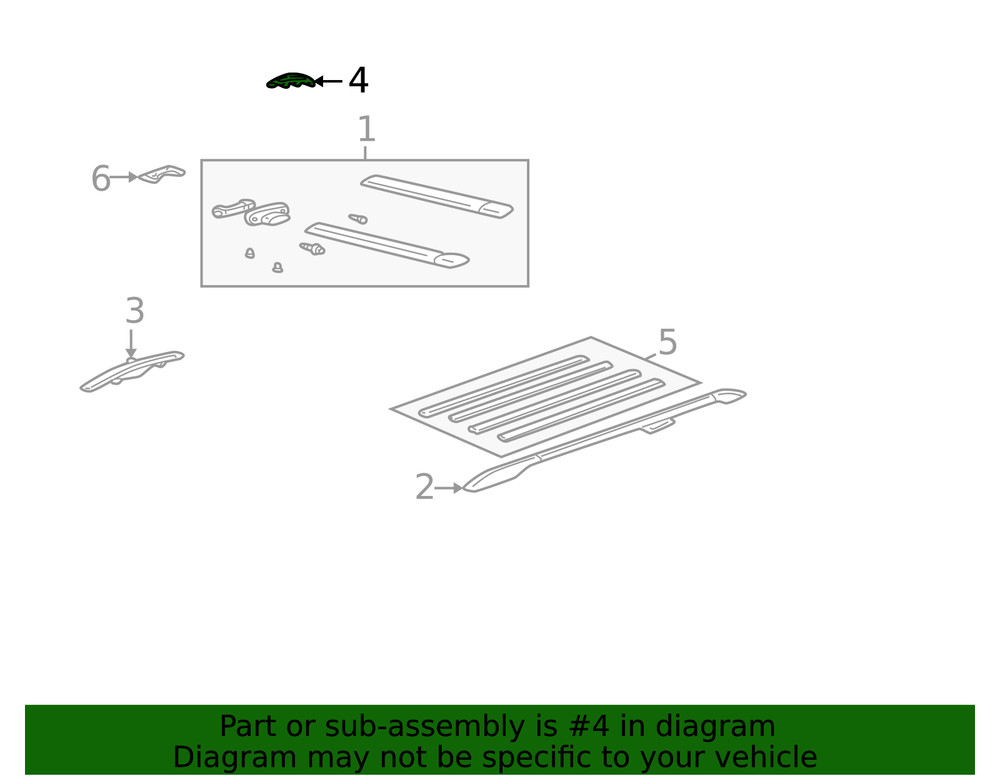 4

1

6

3

5

2

Part or sub-assembly is #4 in diagram
Diagram may not be specific to your vehicle