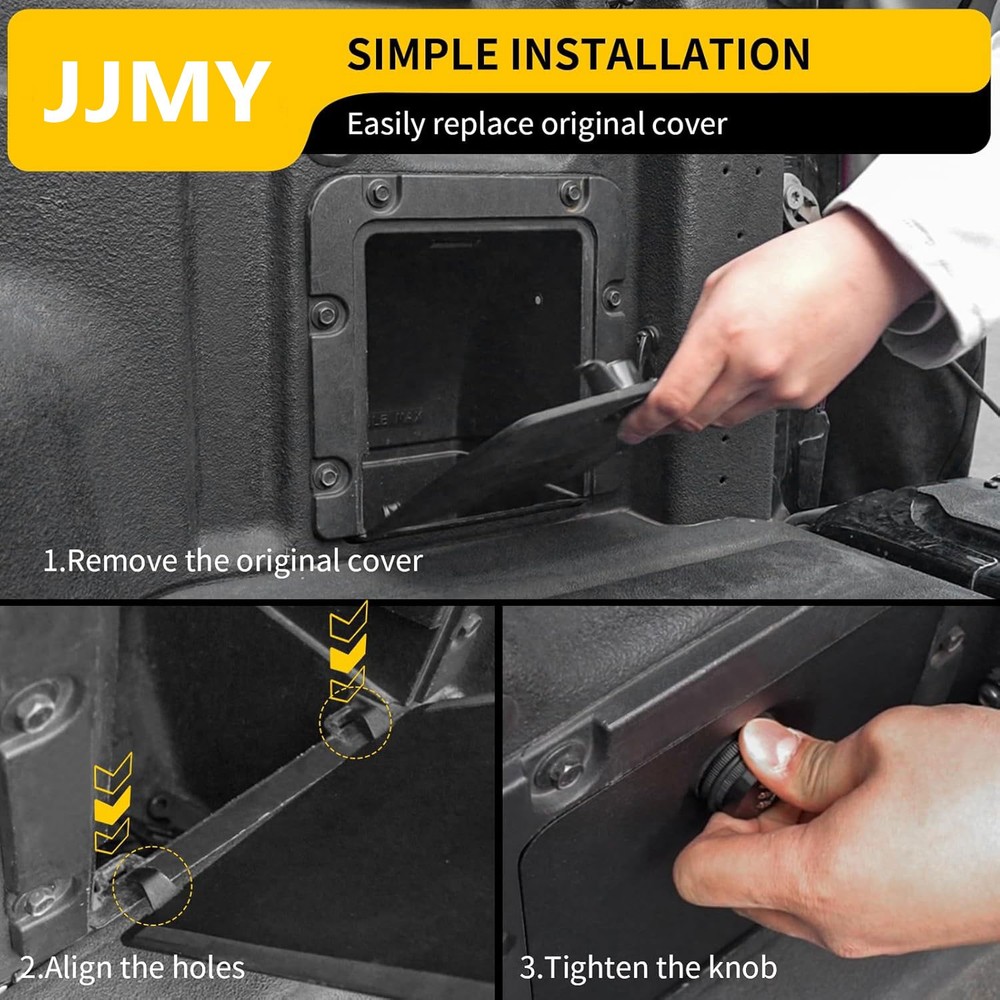 JJMY

SIMPLE INSTALLATION

Easily replace original cover

1.Remove the original cover

2.Align the holes

3.Tighten the knob