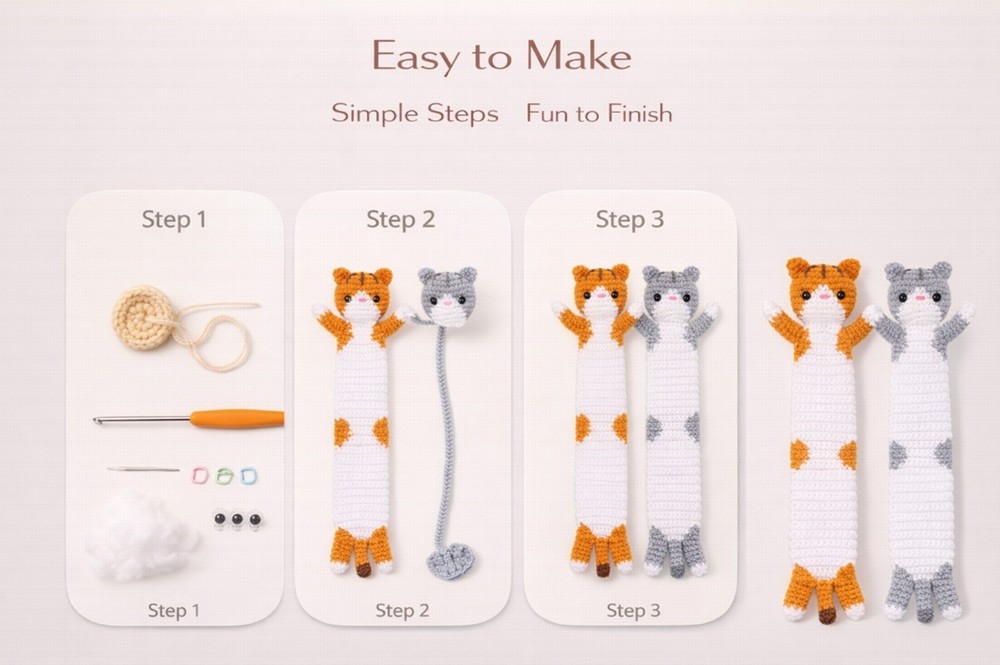 Easy to Make

Simple Steps Fun to Finish

Step 1

Step 1

Step 2

Step 2

Step 3

Step 3