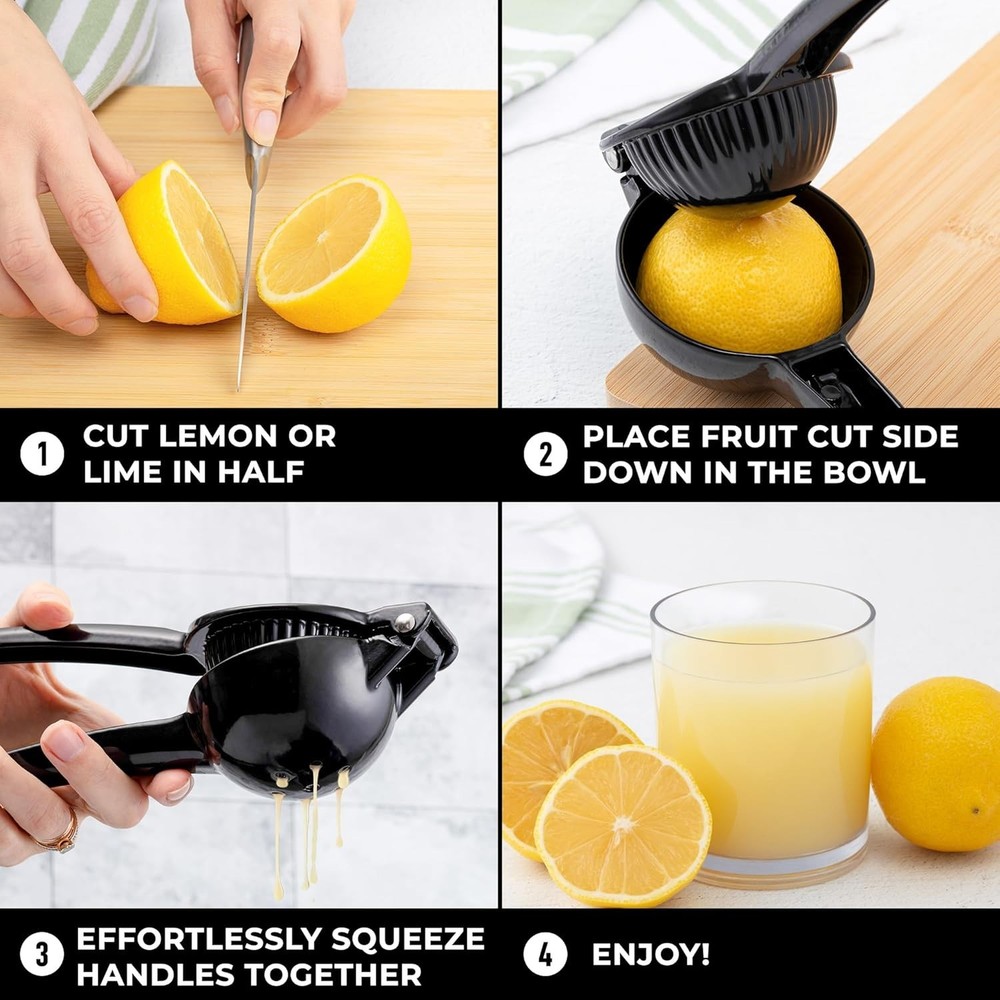 1 CUT LEMON OR LIME IN HALF

2 PLACE FRUIT CUT SIDE DOWN IN THE BOWL

3 EFFORTLESSLY SQUEEZE HANDLES TOGETHER

4 ENJOY!