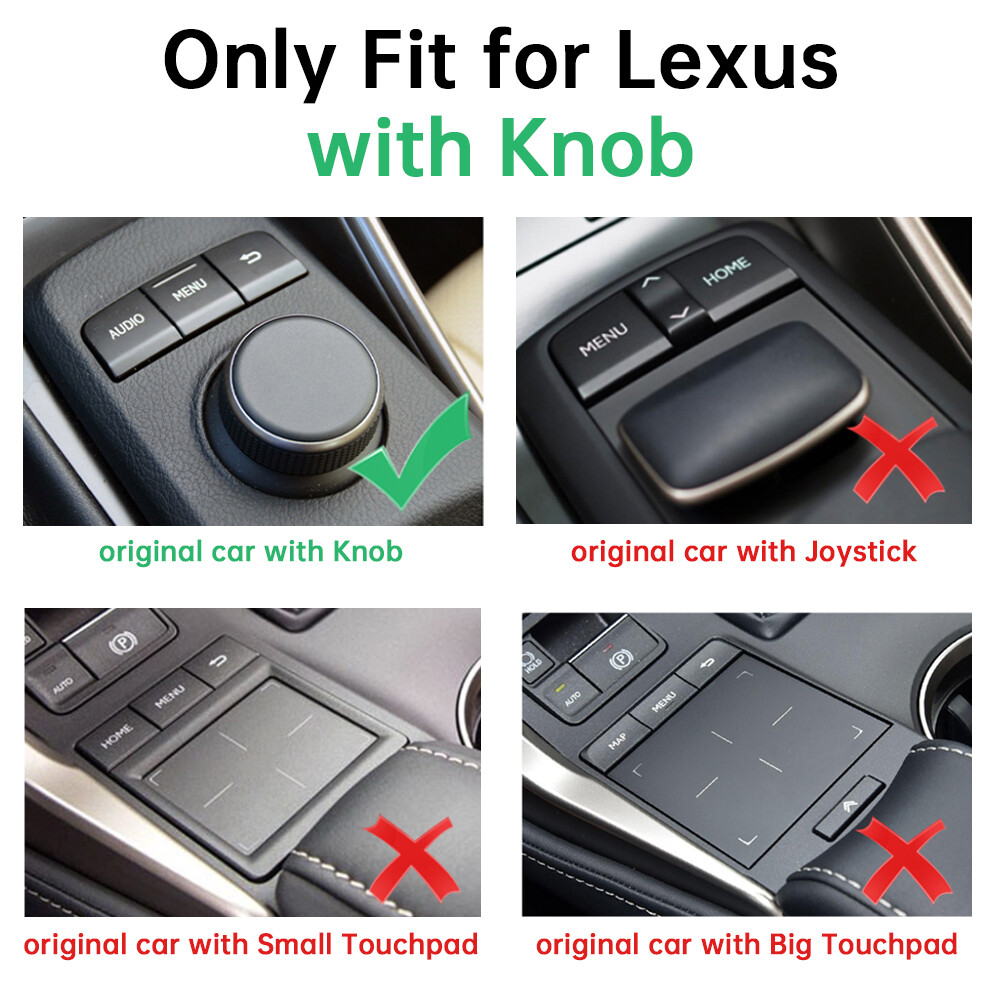 Only Fit for Lexus
with Knob

AUDIO
MENU

original car with Knob

MENU
HOME

original car with Joystick

AUTO
HOME
MENU

original car with Small Touchpad

HOLD
AUTO
MAP
MENU

original car with Big Touchpad