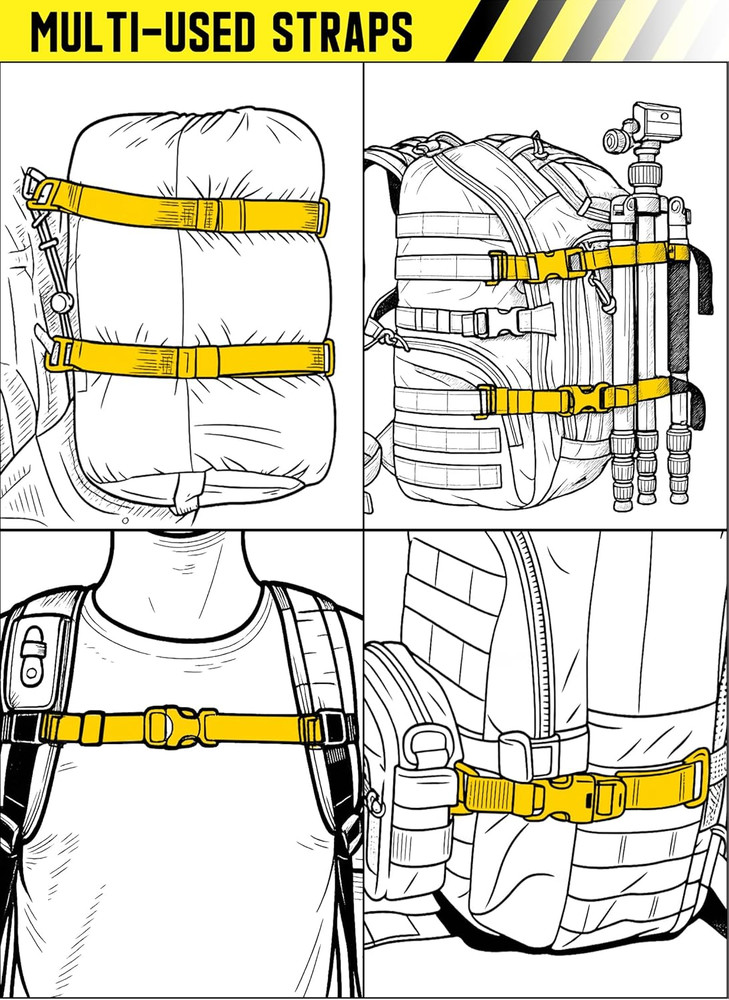 MULTI-USED STRAPS