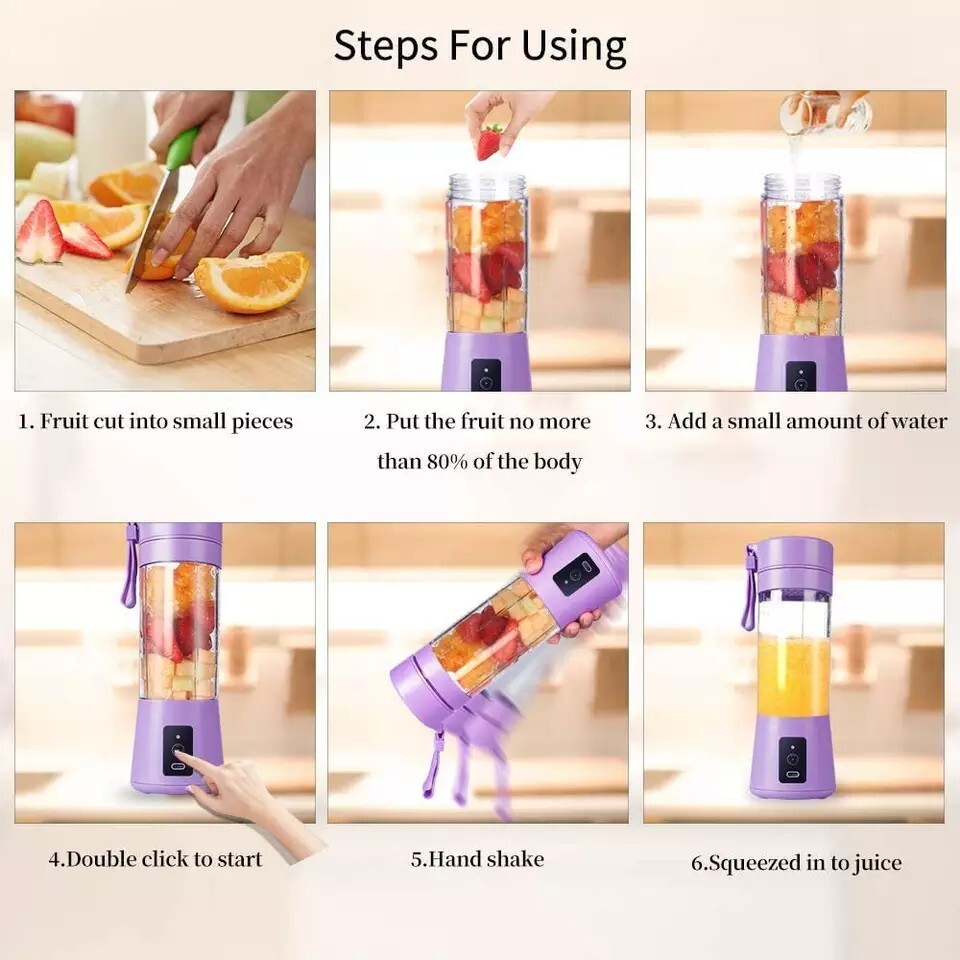 Steps For Using

1. Fruit cut into small pieces

2. Put the fruit no more than 80% of the body

3. Add a small amount of water

4.Double click to start

5.Hand shake

6.Squeezed in to juice