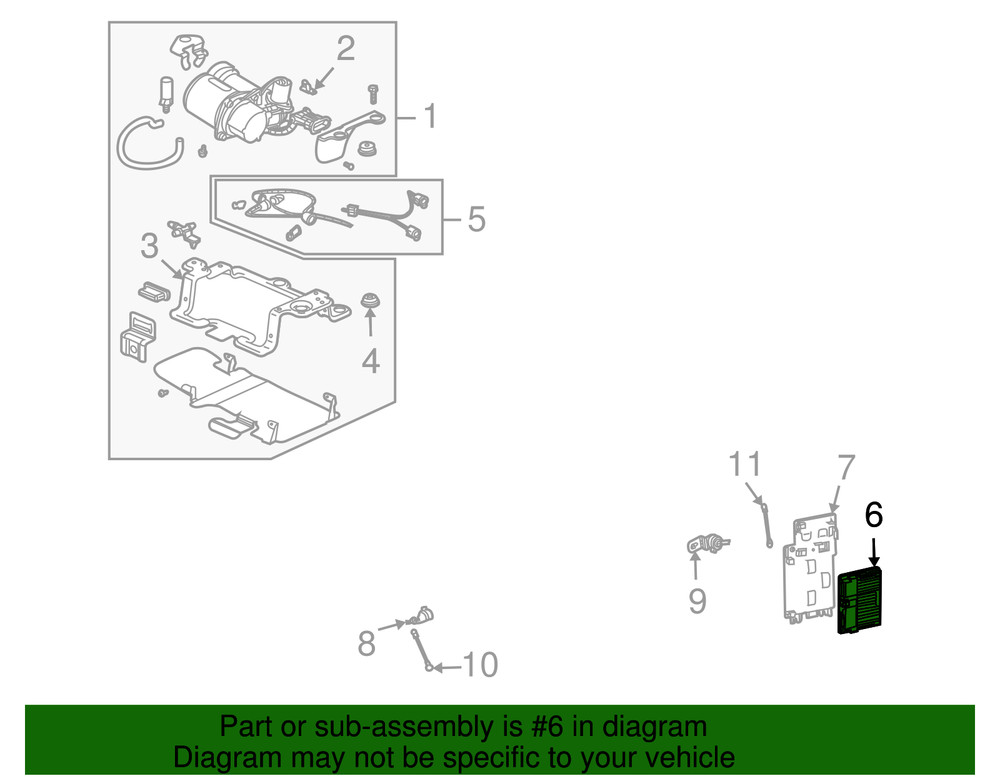 2
1
5
3
4
11
7
6
9
8
10

Part or sub-assembly is #6 in diagram
Diagram may not be specific to your vehicle