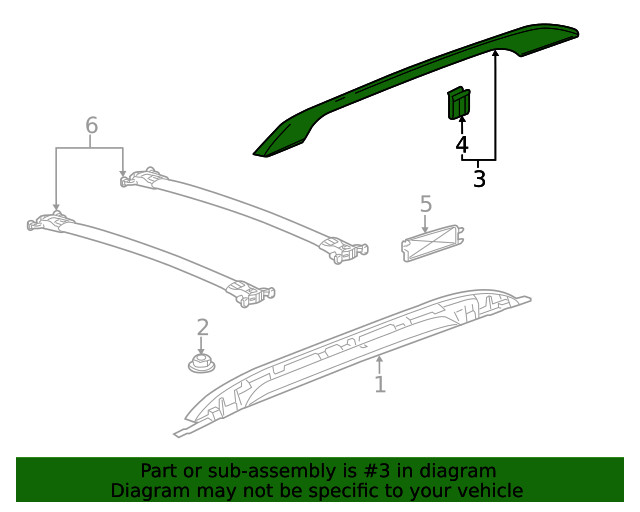 6
4
3
5
2
1
Part or sub-assembly is #3 in diagram
Diagram may not be specific to your vehicle