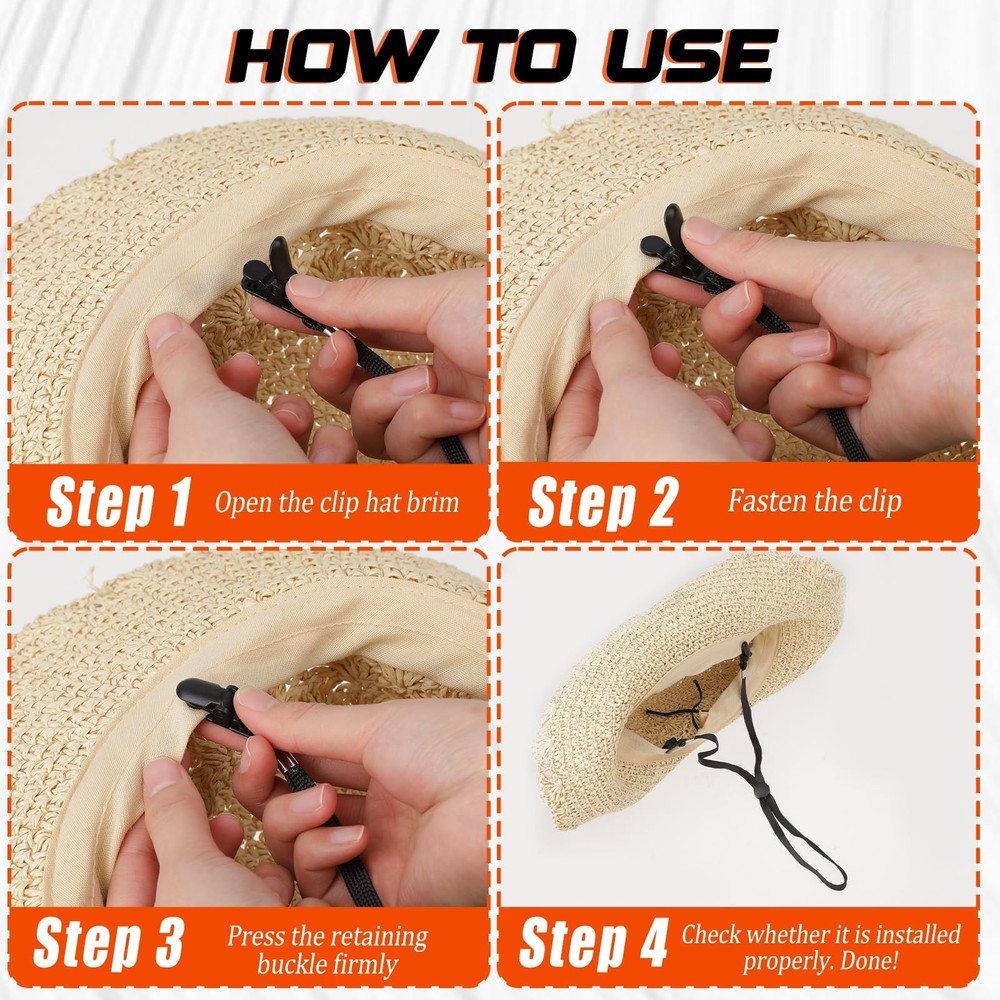 HOW TO USE

Step 1 Open the clip hat brim

Step 2 Fasten the clip

Step 3 Press the retaining buckle firmly

Step 4 Check whether it is installed properly. Done!