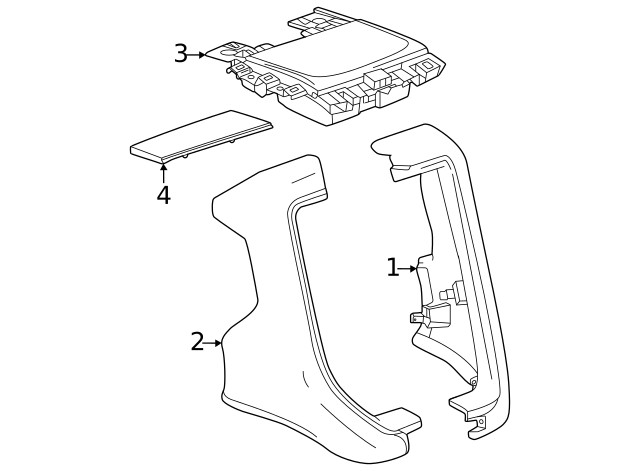 3
4
1
2