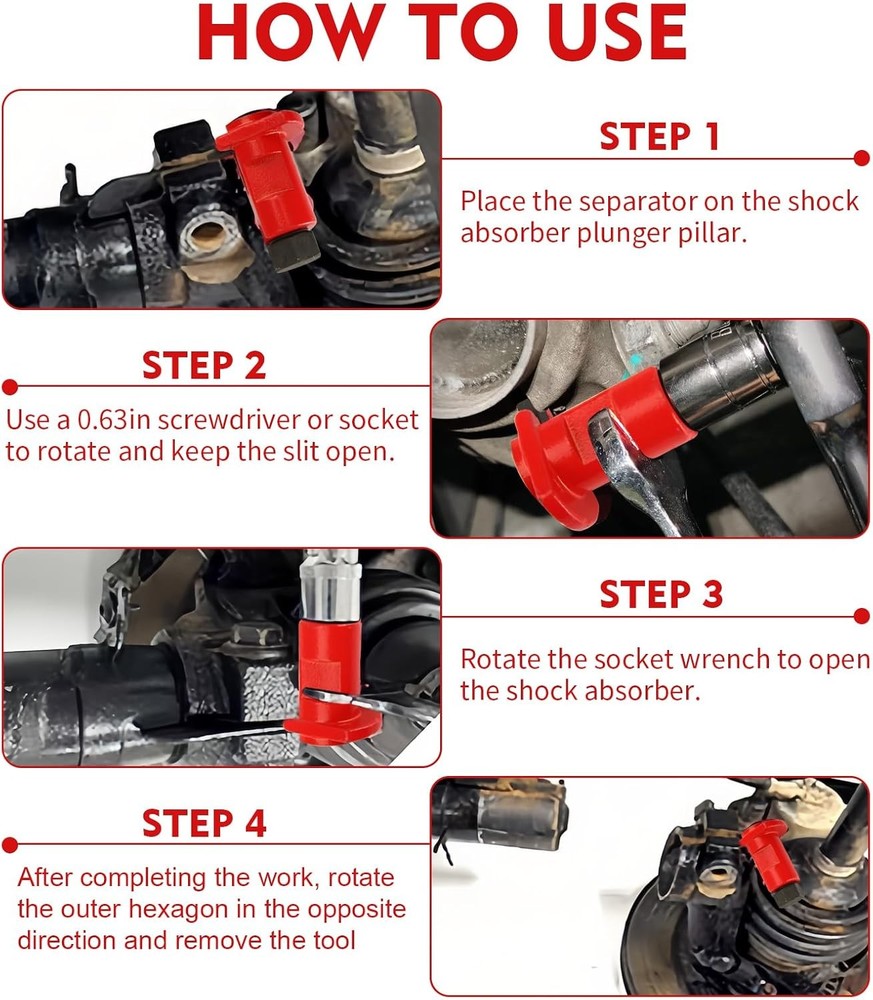 HOW TO USE

STEP 1

Place the separator on the shock absorber plunger pillar.

STEP 2

Use a 0.63in screwdriver or socket to rotate and keep the slit open.

STEP 3

Rotate the socket wrench to open the shock absorber.

STEP 4

After completing the work, rotate the outer hexagon in the opposite direction and remove the tool