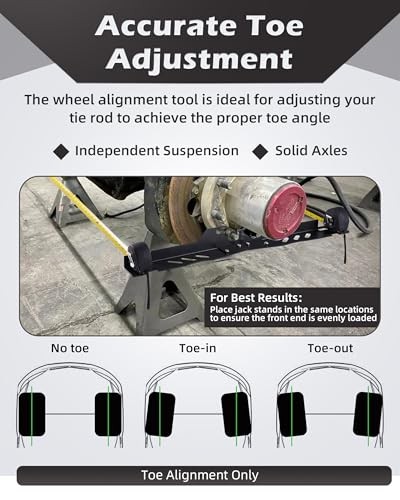 Accurate Toe Adjustment

The wheel alignment tool is ideal for adjusting your tie rod to achieve the proper toe angle

◆ Independent Suspension ◆ Solid Axles

For Best Results:
Place jack stands in the same locations to ensure the front end is evenly loaded

No toe

Toe-in

Toe-out

Toe Alignment Only