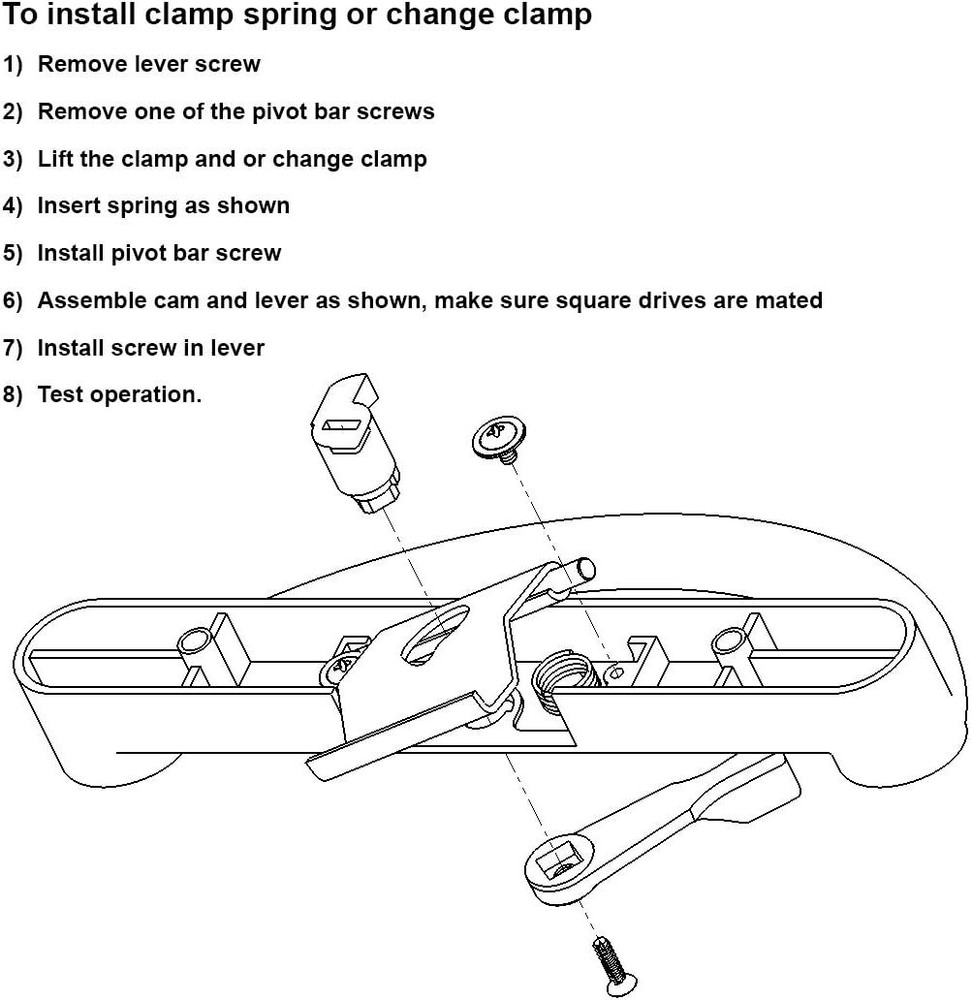 To install clamp spring or change clamp

1) Remove lever screw

2) Remove one of the pivot bar screws

3) Lift the clamp and or change clamp

4) Insert spring as shown

5) Install pivot bar screw

6) Assemble cam and lever as shown, make sure square drives are mated

7) Install screw in lever

8) Test operation.