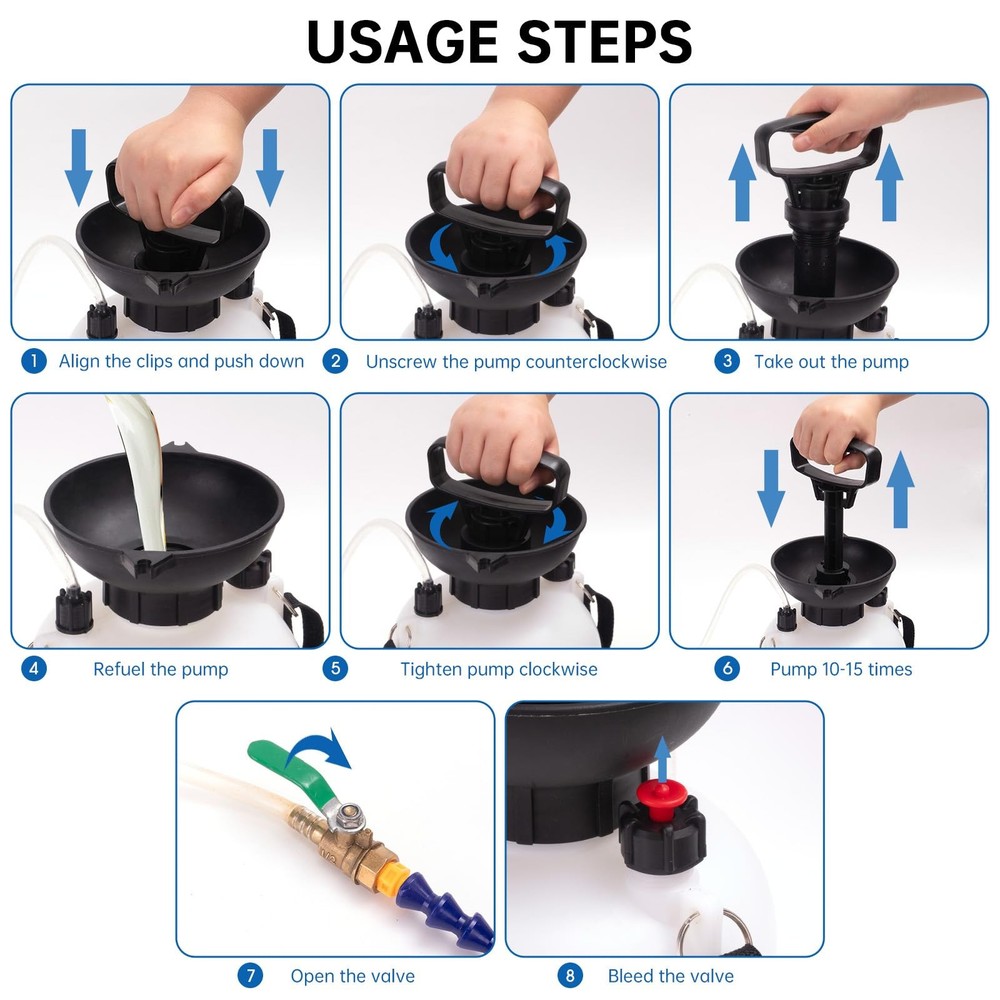 USAGE STEPS

1 Align the clips and push down

2 Unscrew the pump counterclockwise

3 Take out the pump

4 Refuel the pump

5 Tighten pump clockwise

6 Pump 10-15 times

7 Open the valve

8 Bleed the valve