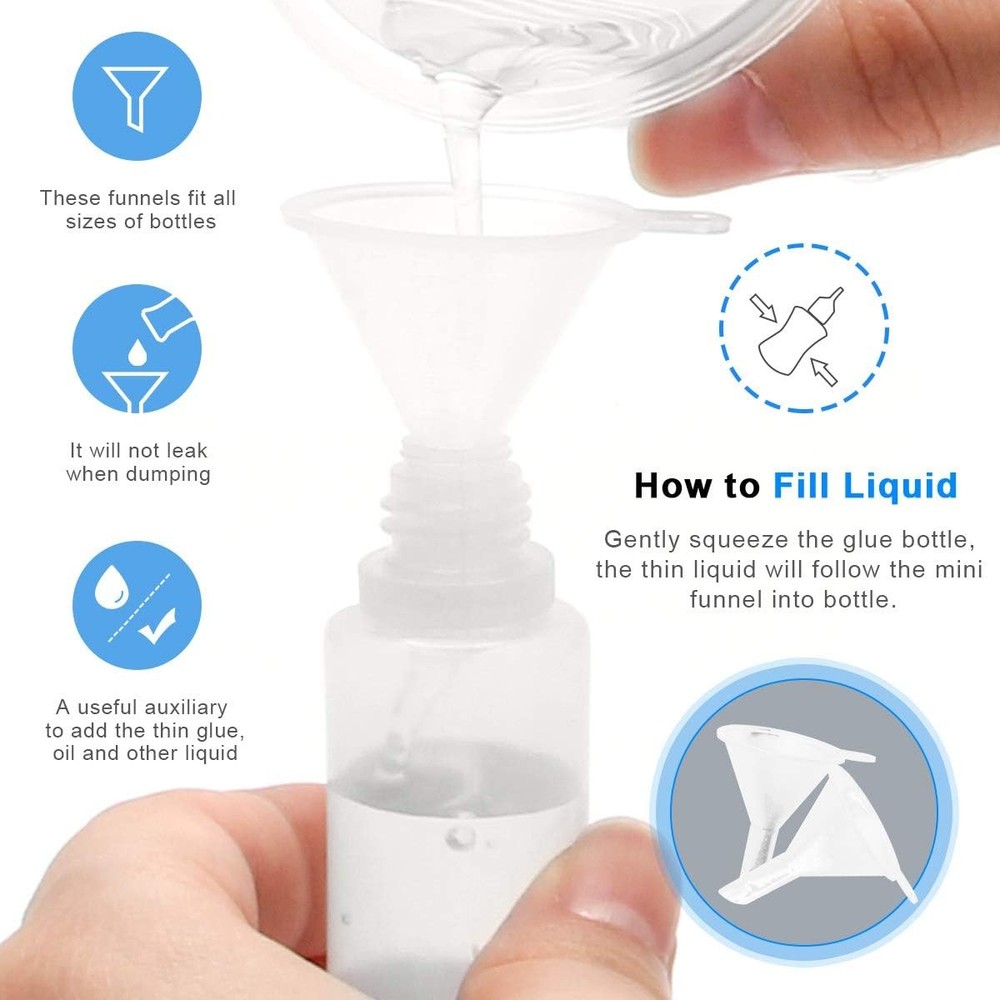 These funnels fit all sizes of bottles

It will not leak when dumping

A useful auxiliary to add the thin glue, oil and other liquid

How to Fill Liquid

Gently squeeze the glue bottle, the thin liquid will follow the mini funnel into bottle.