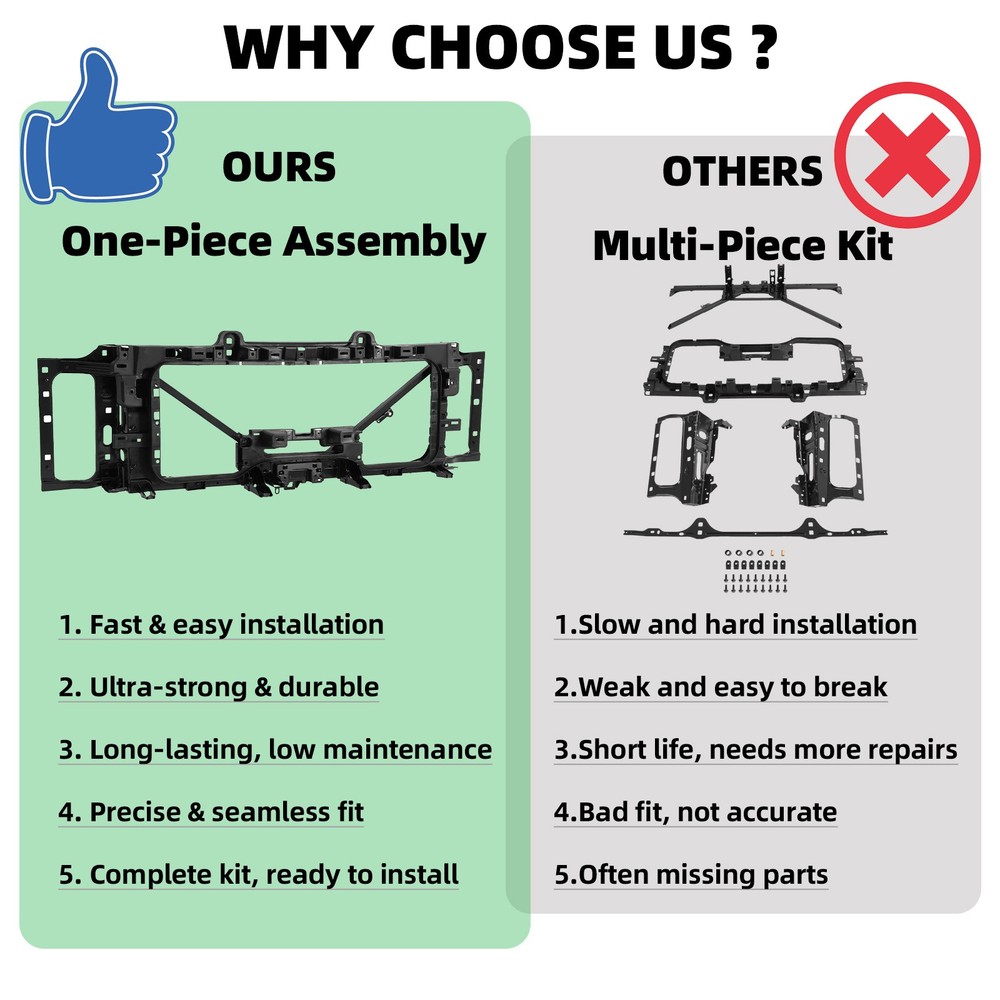 WHY CHOOSE US ?

OURS

One-Piece Assembly

1. Fast & easy installation

2. Ultra-strong & durable

3. Long-lasting, low maintenance

4. Precise & seamless fit

5. Complete kit, ready to install

OTHERS

Multi-Piece Kit

1.Slow and hard installation

2.Weak and easy to break

3.Short life, needs more repairs

4.Bad fit, not accurate

5.Often missing parts