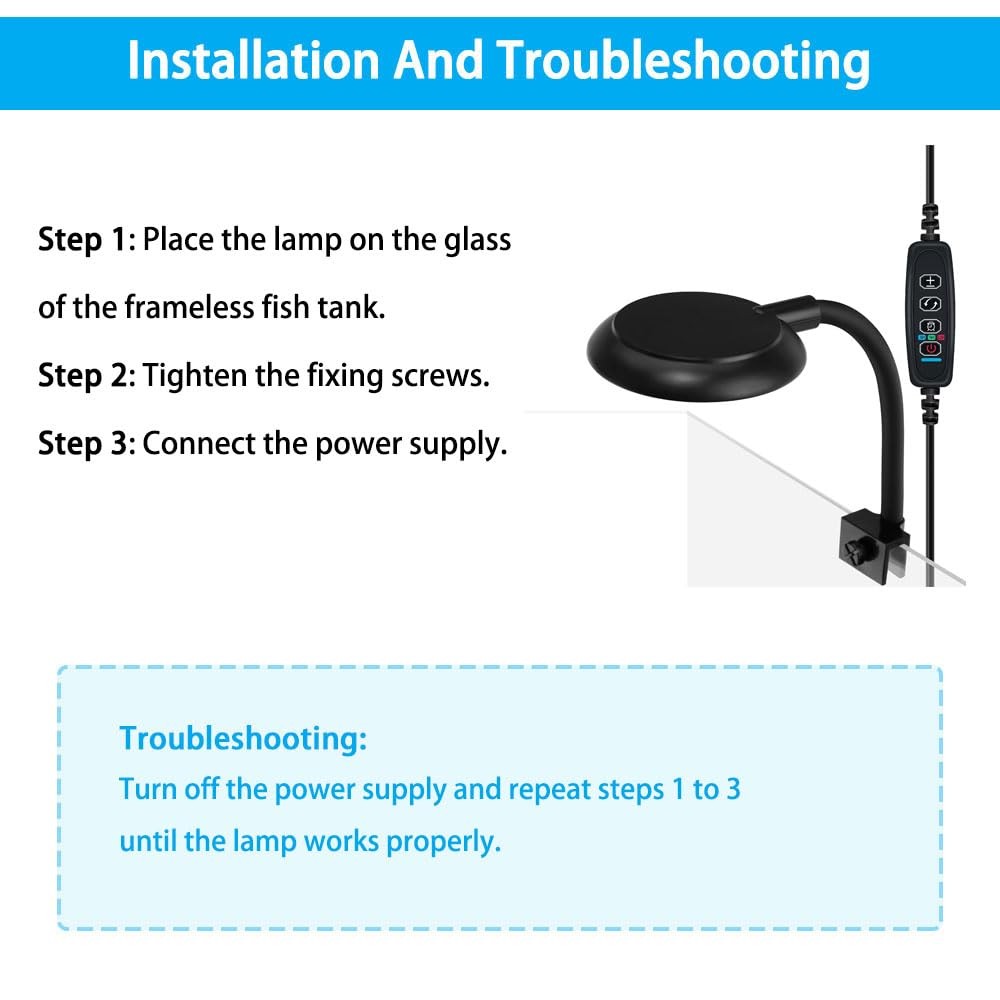 Installation And Troubleshooting

Step 1: Place the lamp on the glass of the frameless fish tank.

Step 2: Tighten the fixing screws.

Step 3: Connect the power supply.

Troubleshooting:
Turn off the power supply and repeat steps 1 to 3 until the lamp works properly.