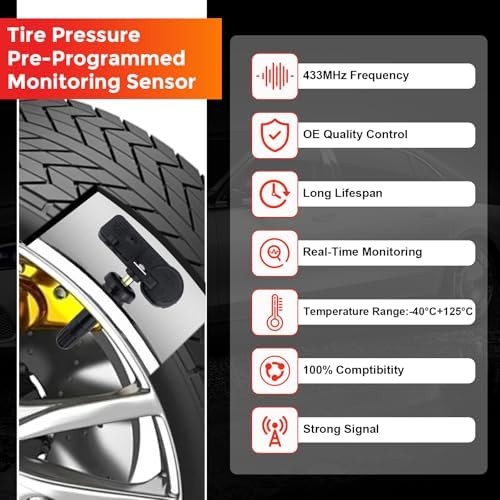 Tire Pressure Pre-Programmed Monitoring Sensor

433MHz Frequency

OE Quality Control

Long Lifespan

Real-Time Monitoring

Temperature Range:-40°C+125°C

100% Comptibitity

Strong Signal