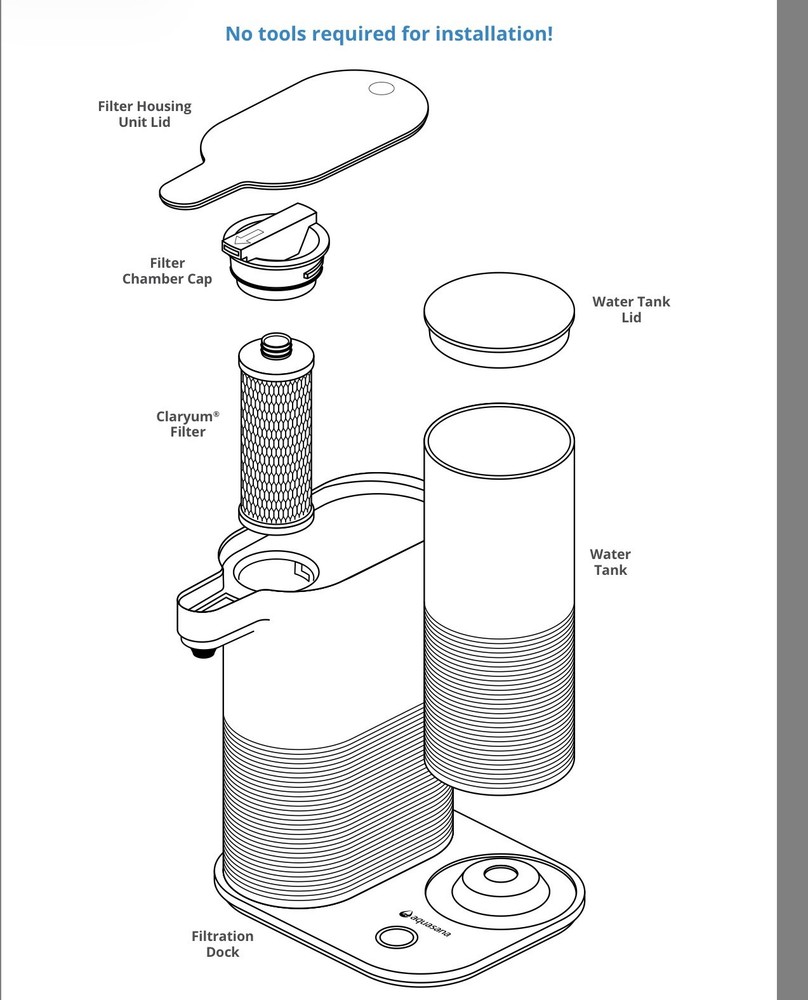 No tools required for installation!

Filter Housing Unit Lid

Filter Chamber Cap

Water Tank Lid

Claryum® Filter

Water Tank

aquasana

Filtration Dock