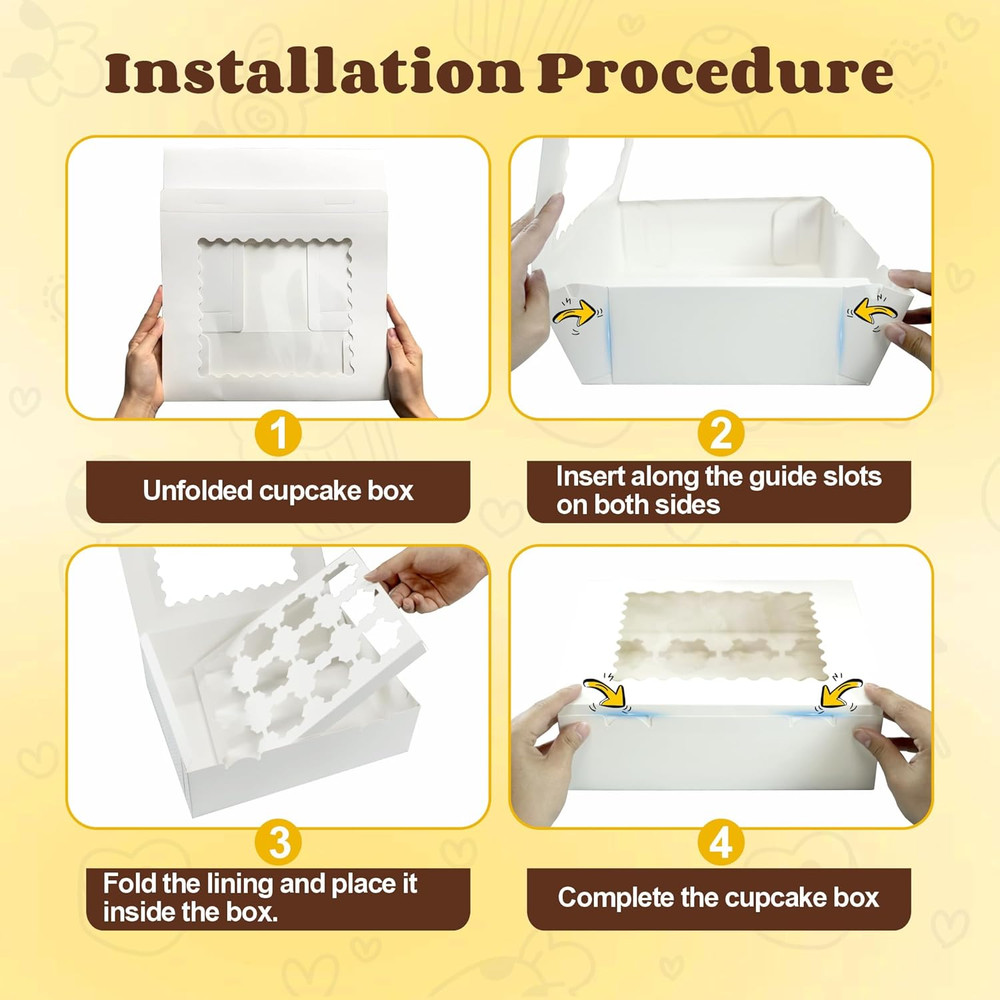 Installation Procedure

1

Unfolded cupcake box

2

Insert along the guide slots on both sides

3

Fold the lining and place it inside the box.

4

Complete the cupcake box