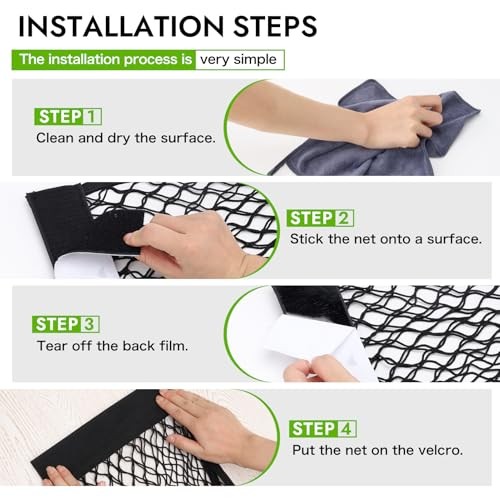 INSTALLATION STEPS

The installation process is very simple

STEP 1
Clean and dry the surface.

STEP 2
Stick the net onto a surface.

STEP 3
Tear off the back film.

STEP 4
Put the net on the velcro.