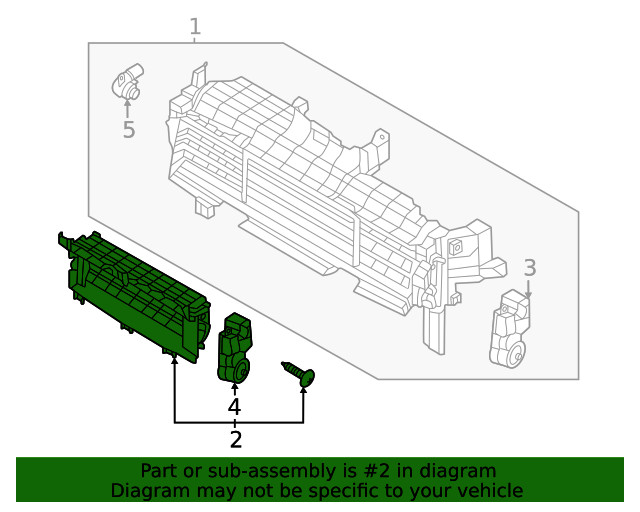 1
5
3
4
2

Part or sub-assembly is #2 in diagram
Diagram may not be specific to your vehicle