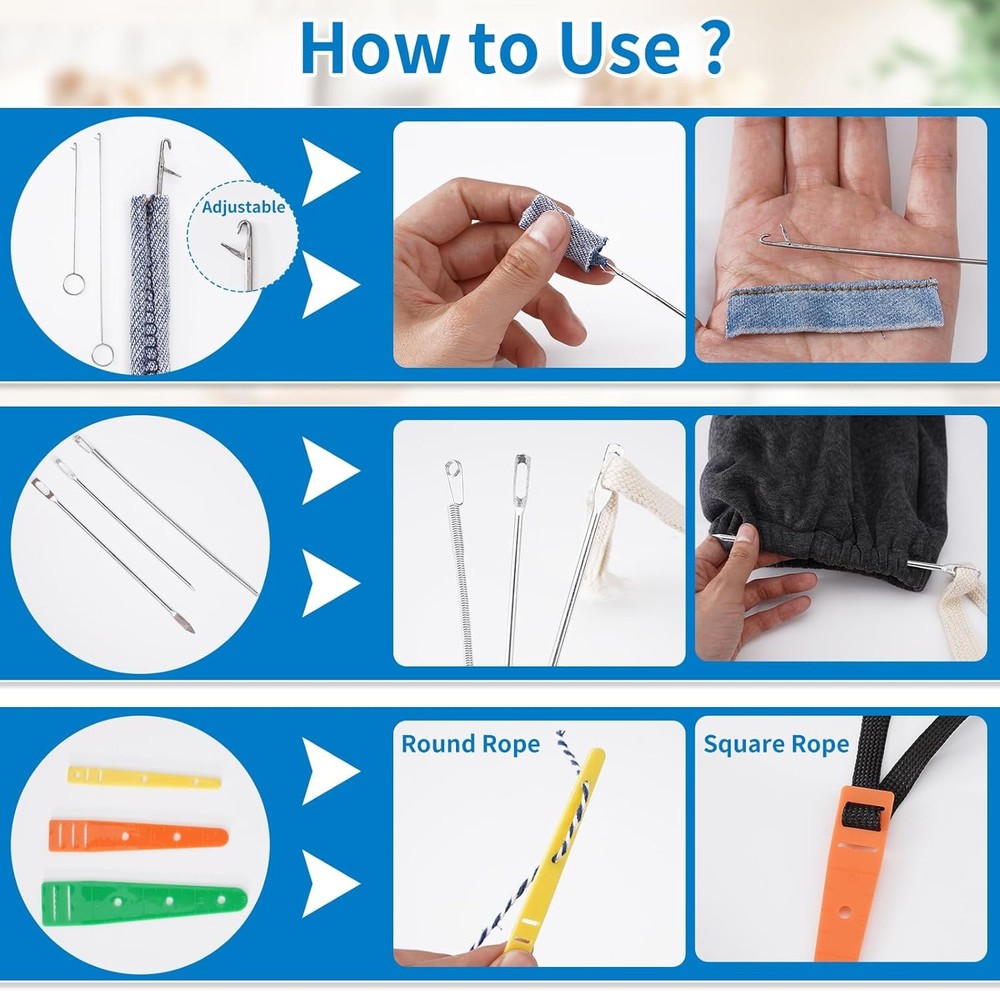 How to Use ?

Adjustable

Round Rope

Square Rope