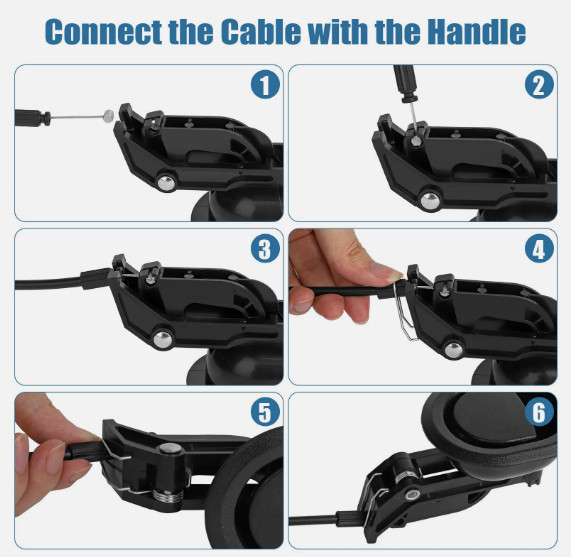 Connect the Cable with the Handle

1

2

3

4

5

6