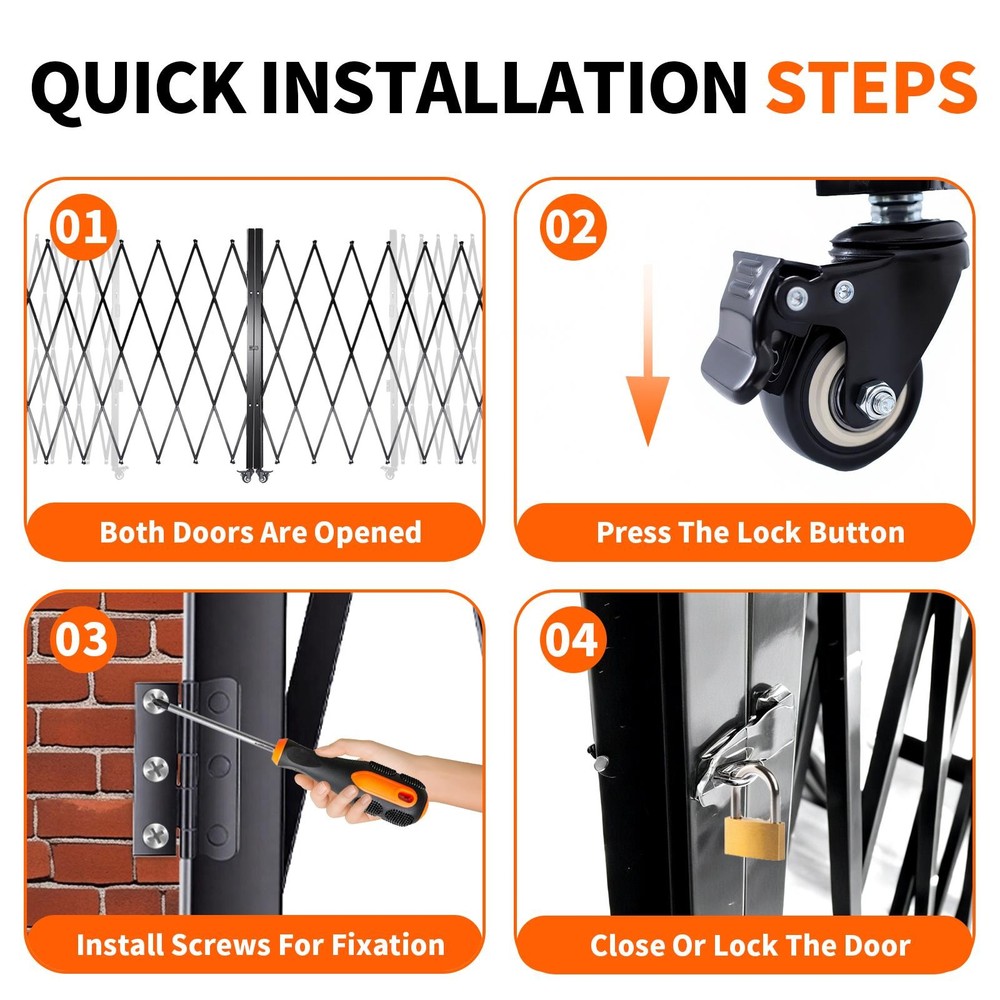 QUICK INSTALLATION STEPS

01

Both Doors Are Opened

02

Press The Lock Button

03

Install Screws For Fixation

04

Close Or Lock The Door